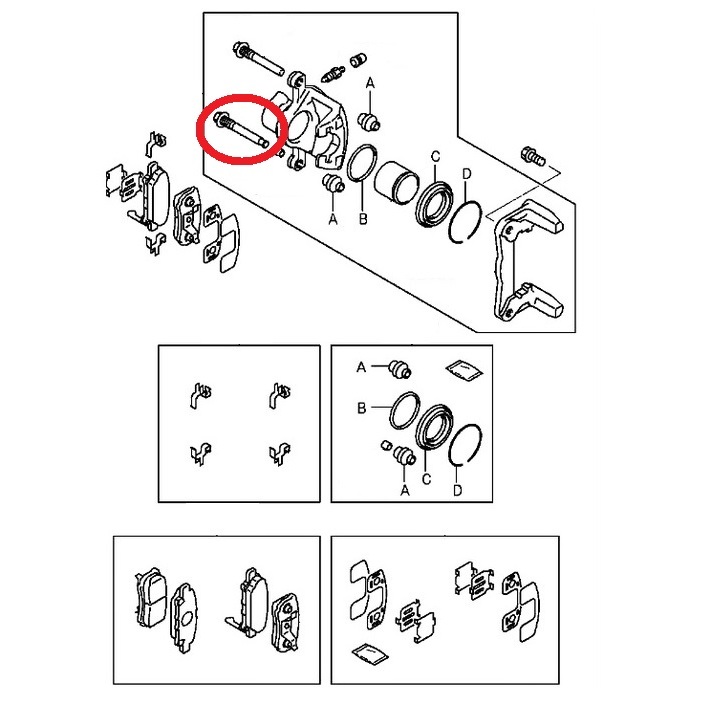 A
C
D
A
B

A
B
A
C
D