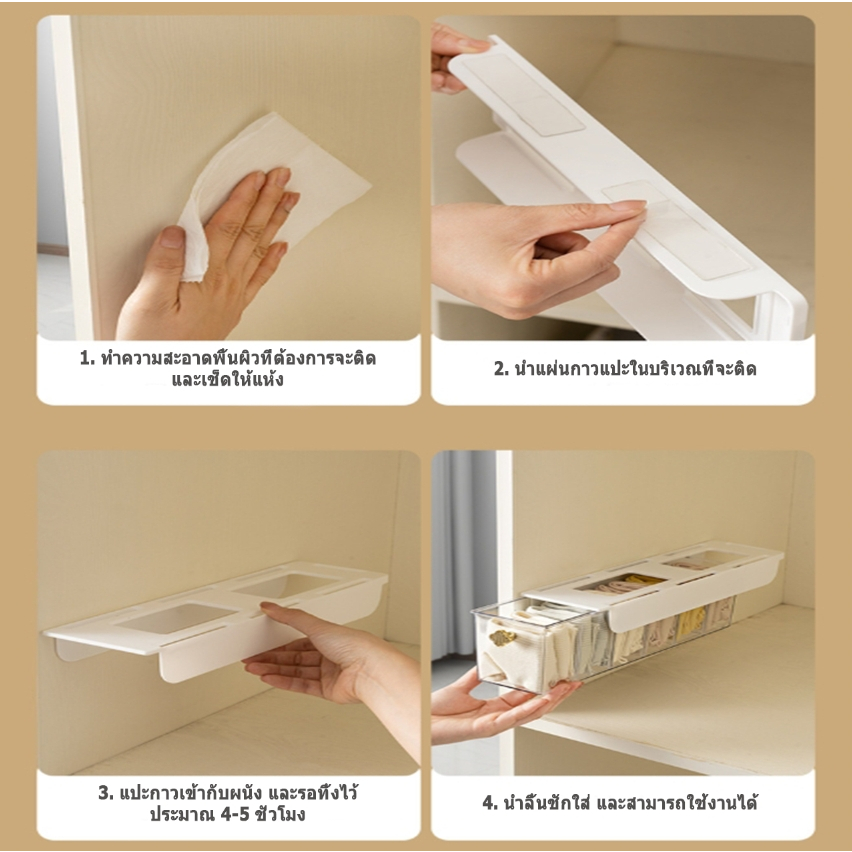 1. ทำความสะอาดพื้นผิวที่ต้องการจะติด และเช็ดให้แห้ง

2. นำแผ่นกาวแปะในบริเวณที่จะติด

3. แปะกาวเข้ากับผนัง และรอทิ้งไว้ ประมาณ 4-5 ชั่วโมง

4. นำลิ้นชักใส่ และสามารถใช้งานได้