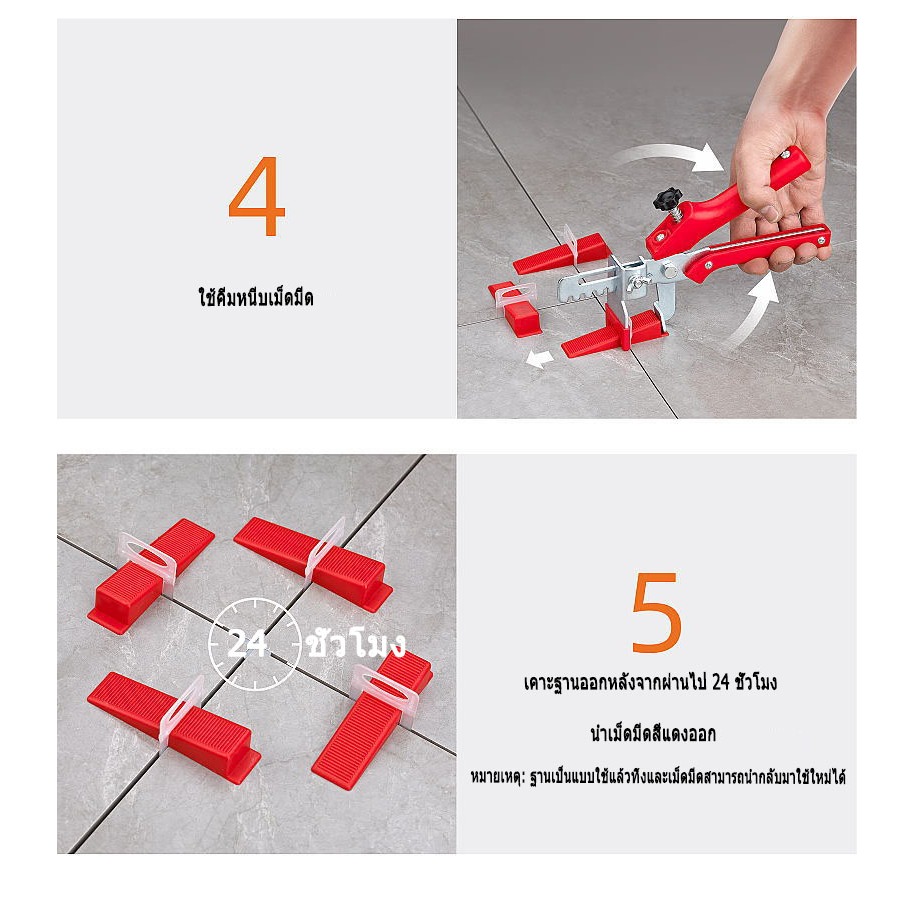 4

ใช้คีมหนีบเม็ดมีด

24 ชั่วโมง

5

เคาะฐานออกหลังจากผ่านไป 24 ชั่วโมง

นำเม็ดมีดสีแดงออก

หมายเหตุ: ฐานเป็นแบบใช้แล้วทิ้งและเม็ดมีดสามารถนำกลับมาใช้ใหม่ได้