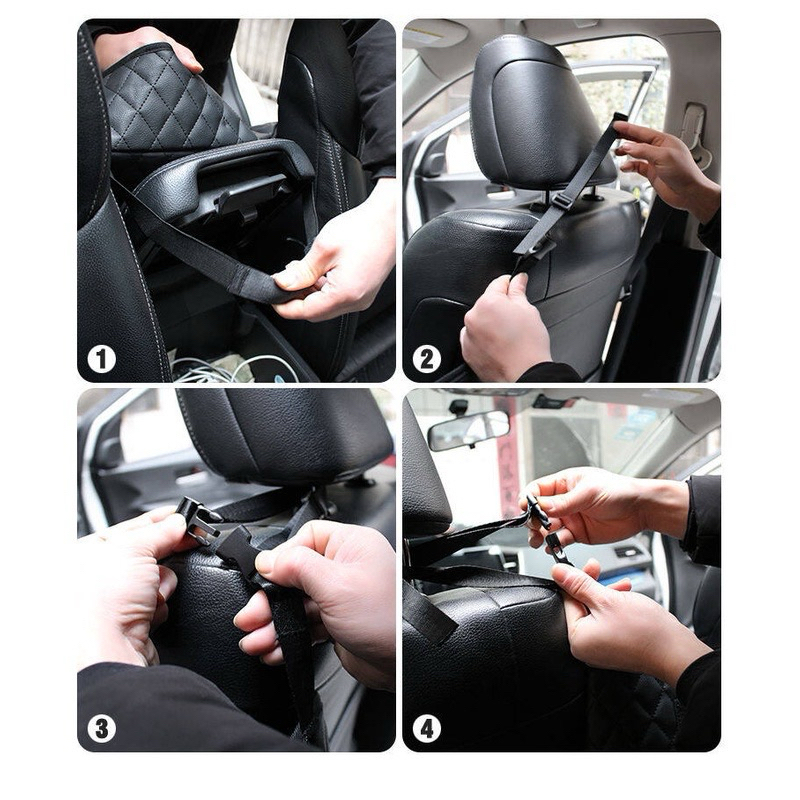 1

2

3

4