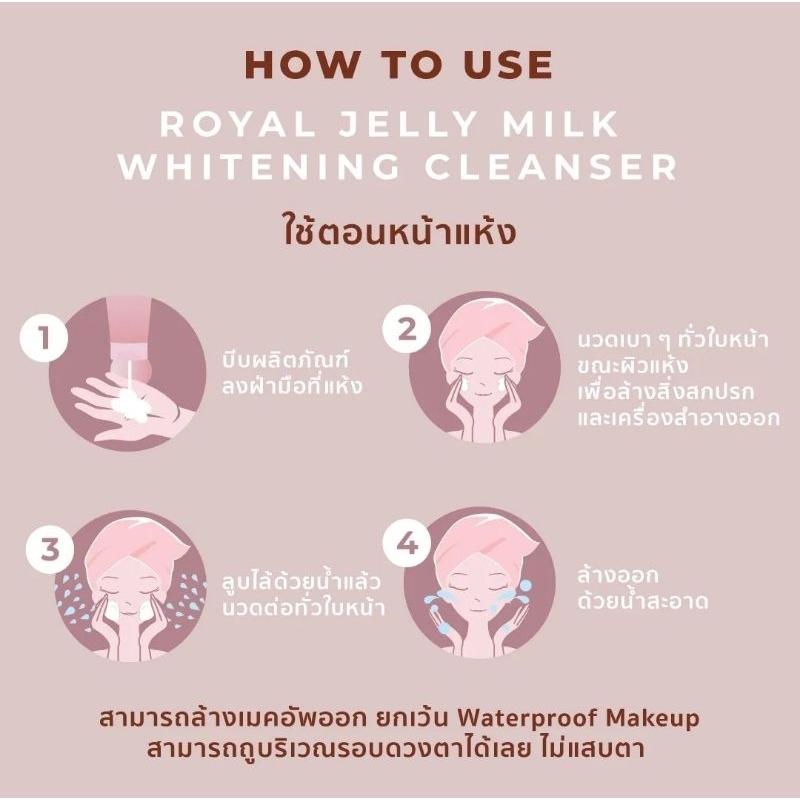 HOW TO USE
ROYAL JELLY MILK WHITENING CLEANSER
ใช้ตอนหน้าแห้ง

1
บีบผลิตภัณฑ์ ลงฝ่ามือที่แห้ง

2
นวดเบา ๆ ทั่วใบหน้า ขณะผิวแห้ง เพื่อล้างสิ่งสกปรก และเครื่องสำอางออก

3
ลูบไล้ด้วยน้ำแล้ว นวดต่อทั่วใบหน้า

4
ล้างออก ด้วยน้ำสะอาด

สามารถล้างเมคอัพออก ยกเว้น Waterproof Makeup
สามารถถูบริเวณรอบดวงตาได้เลย ไม่แสบตา