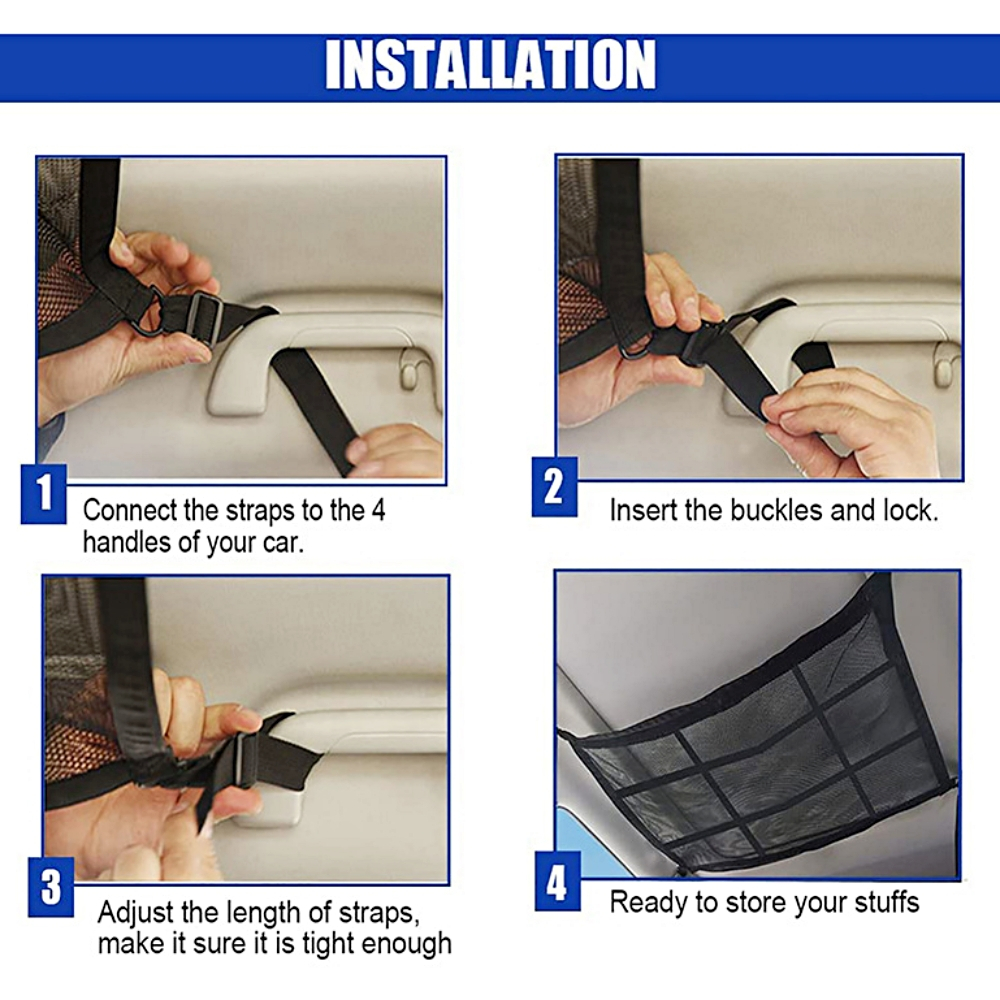 INSTALLATION

1 Connect the straps to the 4 handles of your car.

2 Insert the buckles and lock.

3 Adjust the length of straps, make it sure it is tight enough

4 Ready to store your stuffs