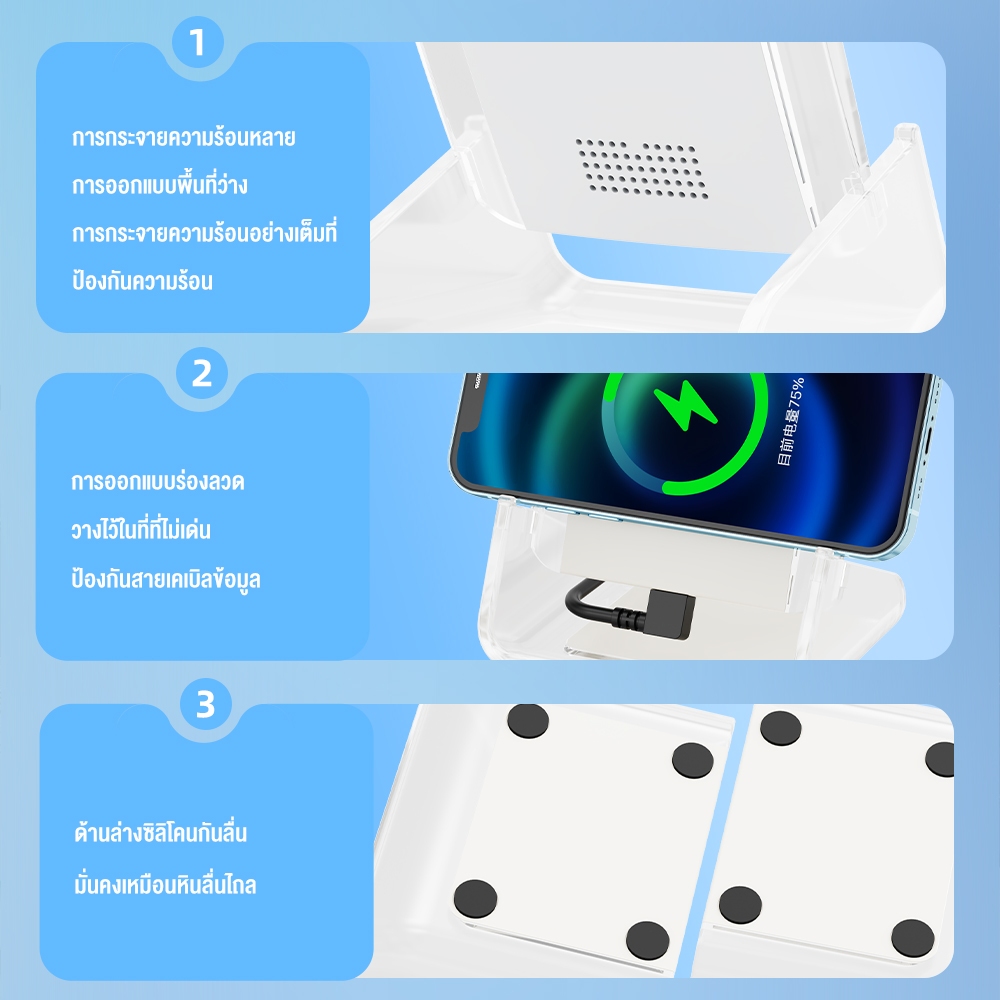 1

การกระจายความร้อนหลาย
การออกแบบพื้นที่ว่าง
การกระจายความร้อนอย่างเต็มที่
ป้องกันความร้อน

2

การออกแบบร่องลวด
วางไว้ในที่ที่ไม่เด่น
ป้องกันสายเคเบิลข้อมูล

目前电量75%

3

ด้านล่างซิลิโคนกันลื่น
มั่นคงเหมือนหินลื่นไถล