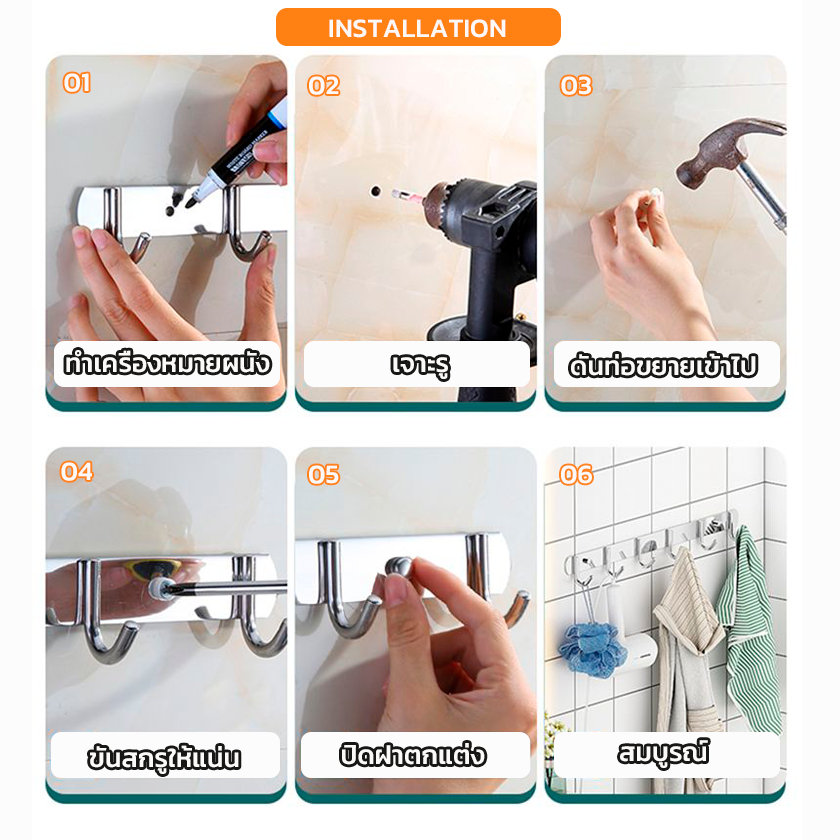 INSTALLATION

01
ทำเครื่องหมายผนัง

02
เจาะรู

03
ดันท่อขยายเข้าไป

04
ขันสกรูให้แน่น

05
ปิดฝาตกแต่ง

06
สมบูรณ์