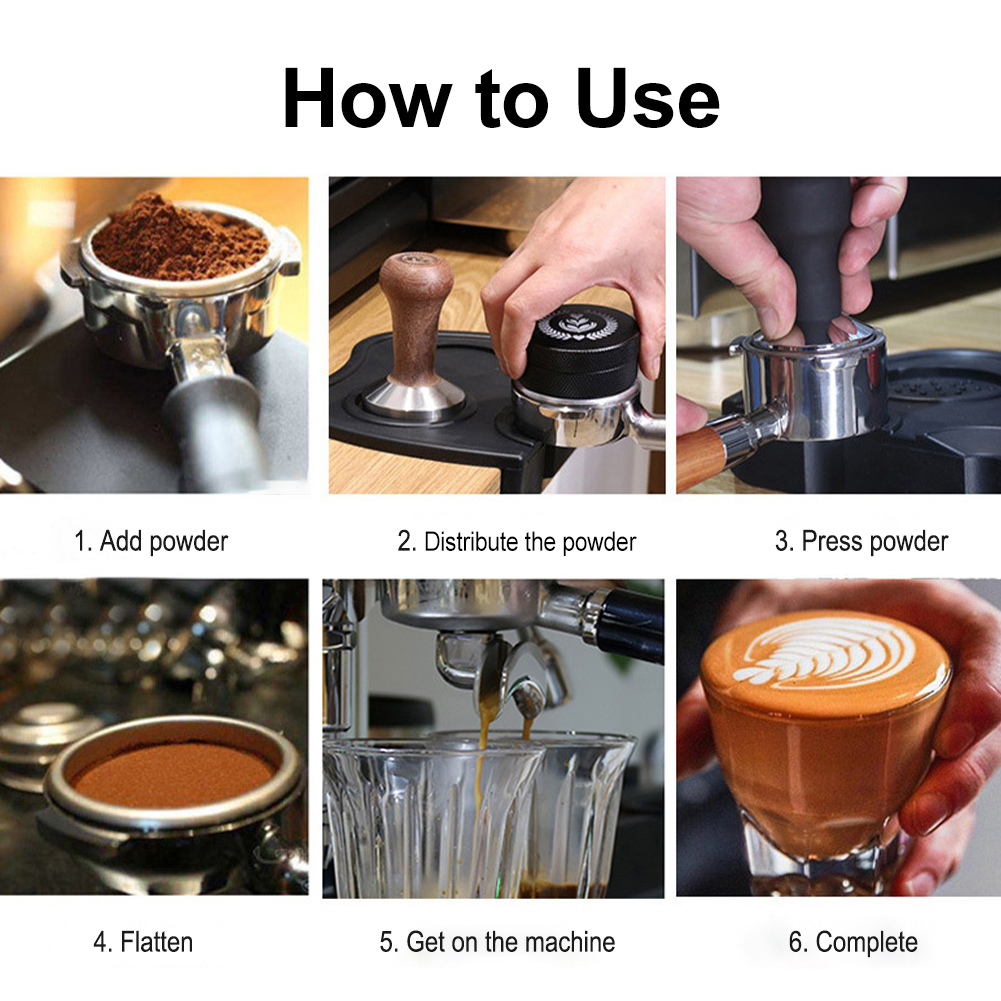 How to Use

1. Add powder

2. Distribute the powder

3. Press powder

4. Flatten

5. Get on the machine

6. Complete