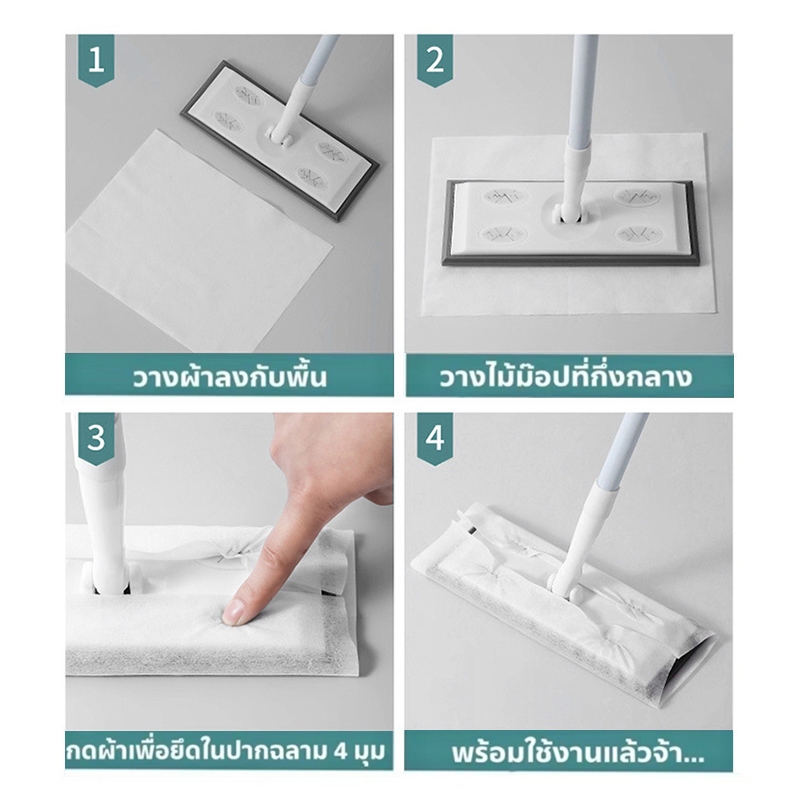 1

วางผ้าลงกับพื้น

2

วางไม้ม๊อปที่กึ่งกลาง

3

กดผ้าเพื่อยึดในปากฉลาม 4 มุม

4

พร้อมใช้งานแล้วจ้า...