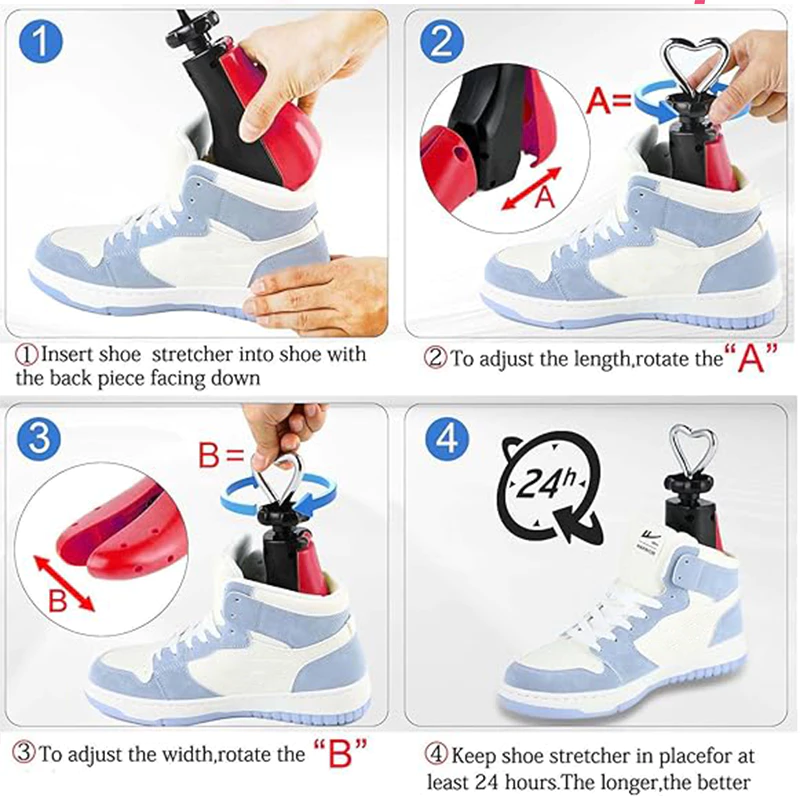 1

①Insert shoe stretcher into shoe with the back piece facing down

2

A=

A

②To adjust the length,rotate the "A"

3

B=

B

③To adjust the width,rotate the "B"

4

24h

④Keep shoe stretcher in placefor at least 24 hours.The longer,the better