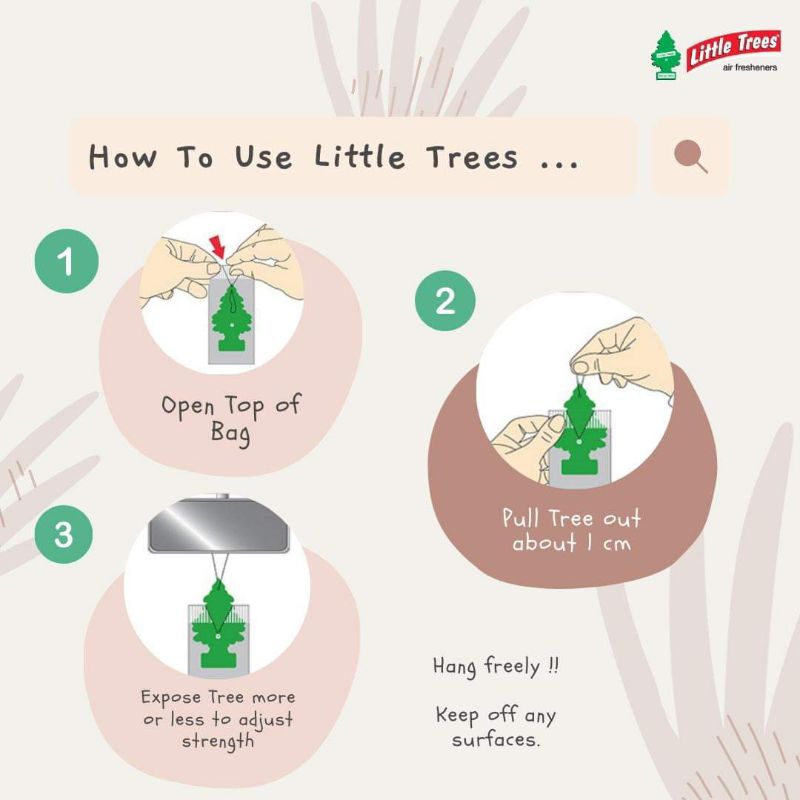 Little Trees
air fresheners

How To Use Little Trees ...

1

Open Top of Bag

2

Pull Tree out about 1 cm

3

Expose Tree more or less to adjust strength

Hang freely !!

Keep off any surfaces.