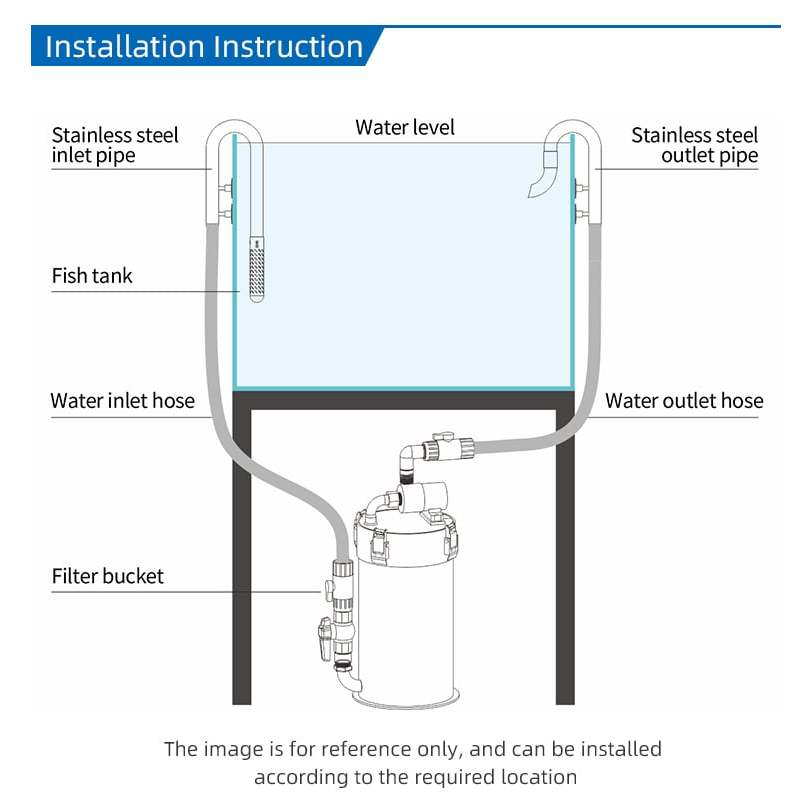 Installation Instruction

Stainless steel inlet pipe

Water level

Stainless steel outlet pipe

Fish tank

Water inlet hose

Water outlet hose

Filter bucket

The image is for reference only, and can be installed according to the required location