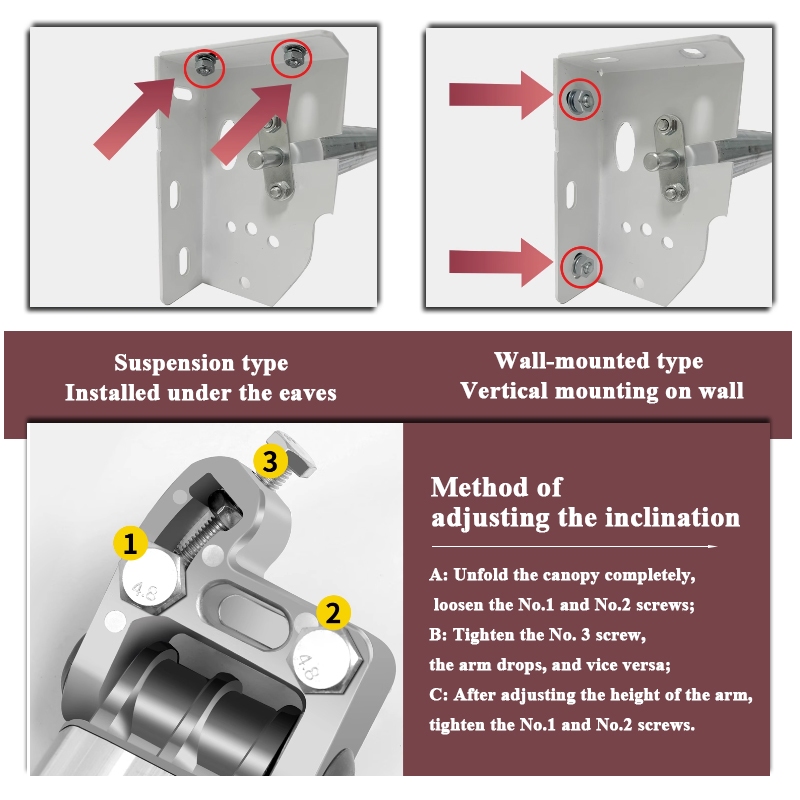 Suspension type
Installed under the eaves

Wall-mounted type
Vertical mounting on wall

3

1

4.8

2

4.8

Method of adjusting the inclination

A: Unfold the canopy completely, loosen the No.1 and No.2 screws;

B: Tighten the No. 3 screw, the arm drops, and vice versa;

C: After adjusting the height of the arm, tighten the No.1 and No.2 screws.