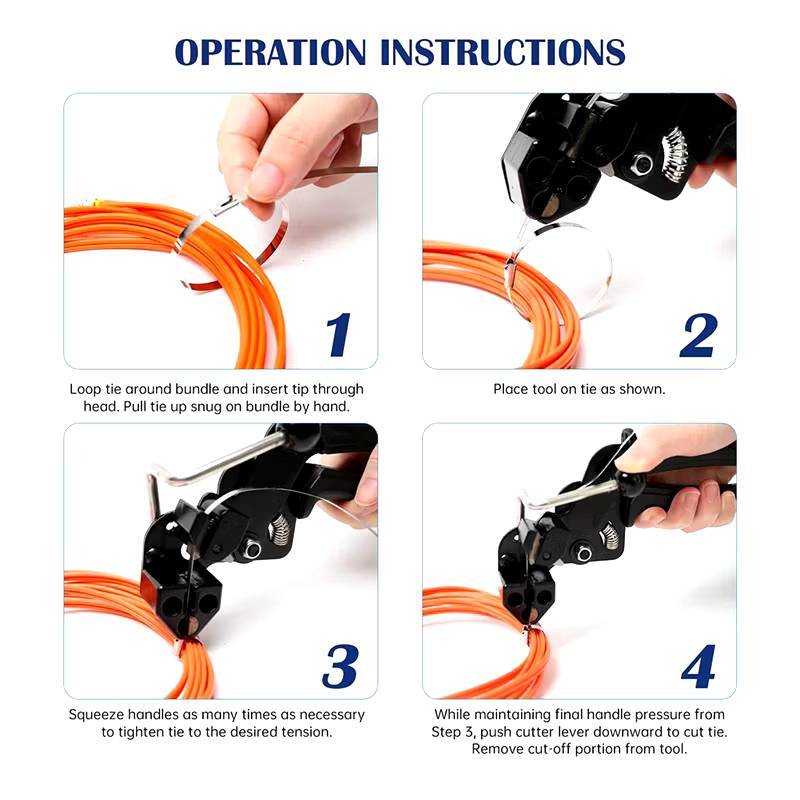 OPERATION INSTRUCTIONS

1

Loop tie around bundle and insert tip through head. Pull tie up snug on bundle by hand.

2

Place tool on tie as shown.

3

Squeeze handles as many times as necessary to tighten tie to the desired tension.

4

While maintaining final handle pressure from Step 3, push cutter lever downward to cut tie. Remove cut-off portion from tool.