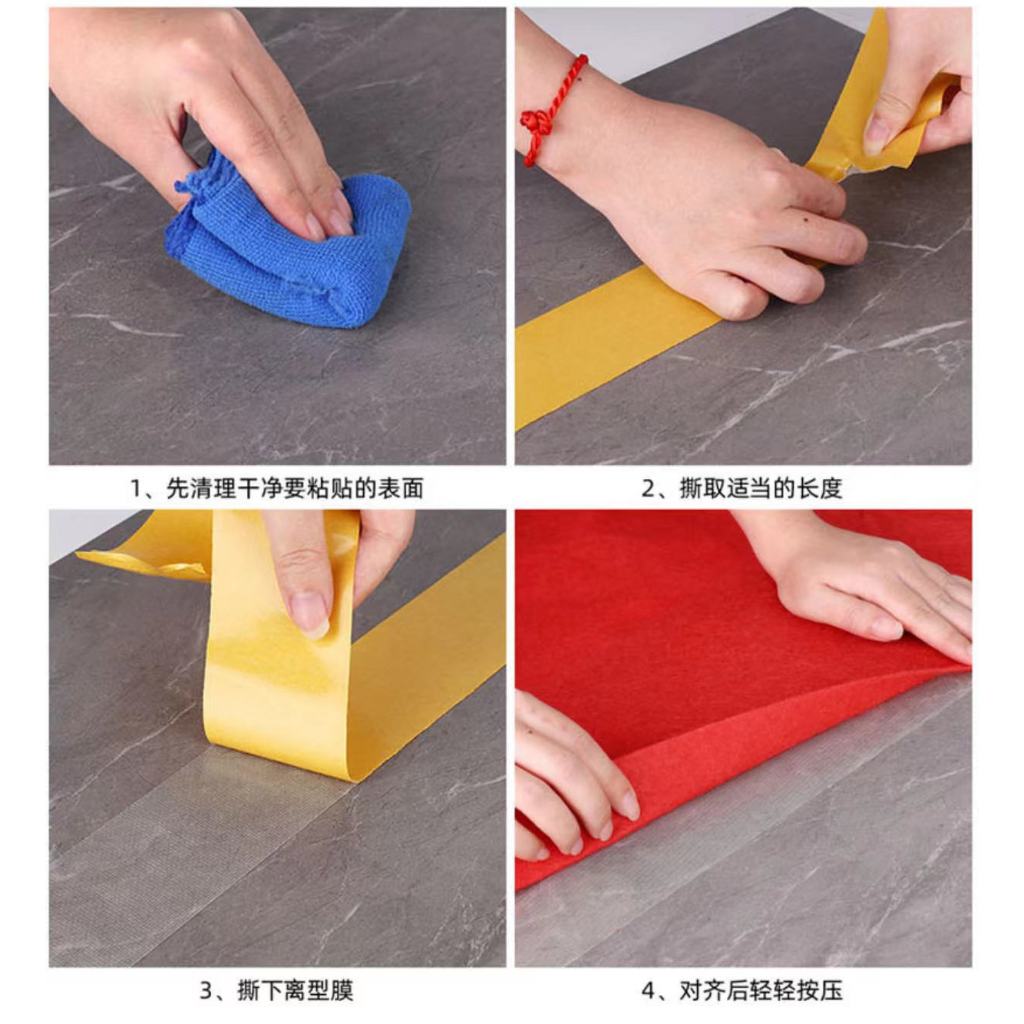 1、先清理干净要粘贴的表面

2、撕取适当的长度

3、撕下离型膜

4、对齐后轻轻按压