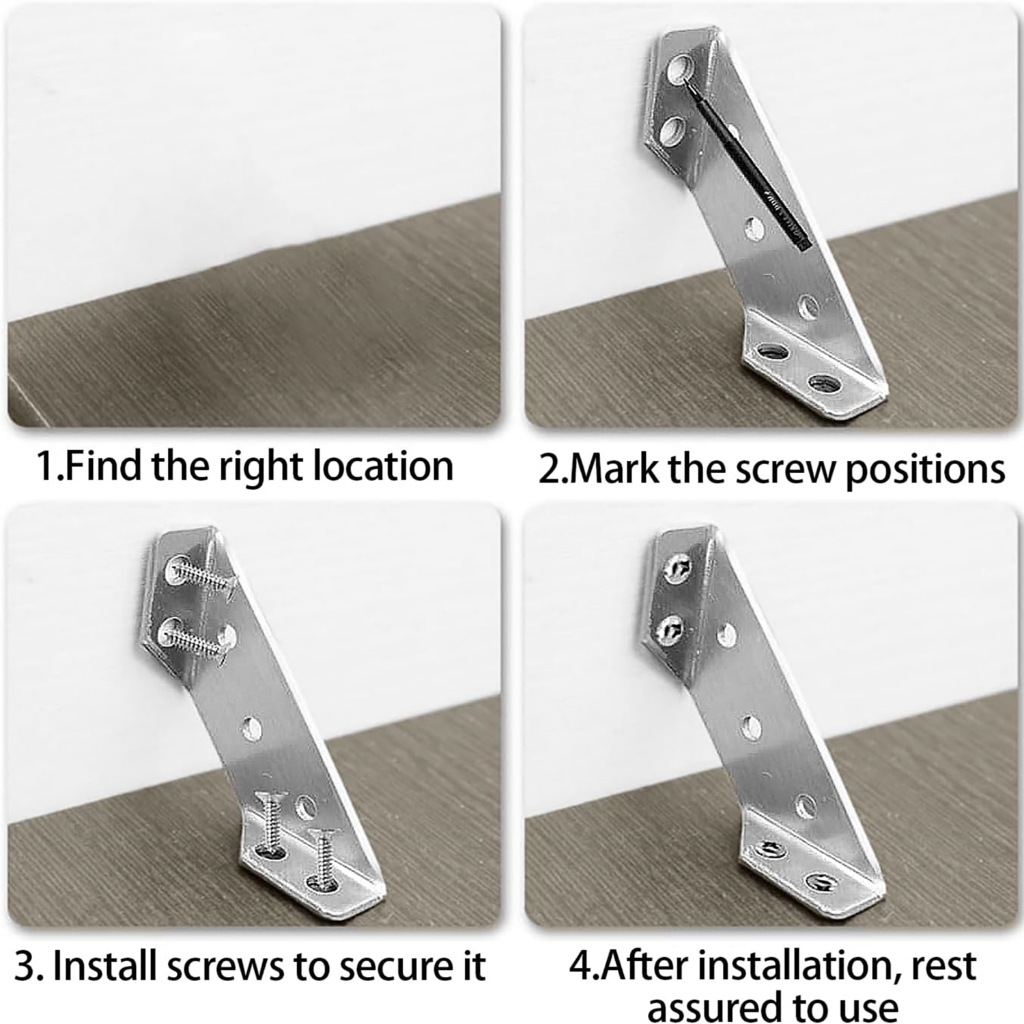 1.Find the right location

2.Mark the screw positions

3. Install screws to secure it

4.After installation, rest assured to use