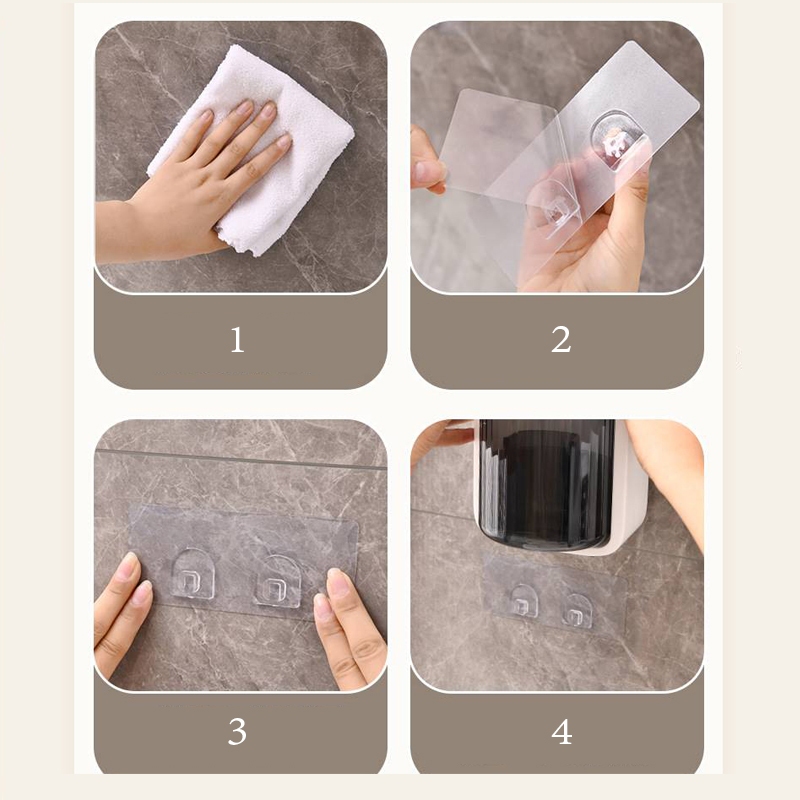 1

2

3

4