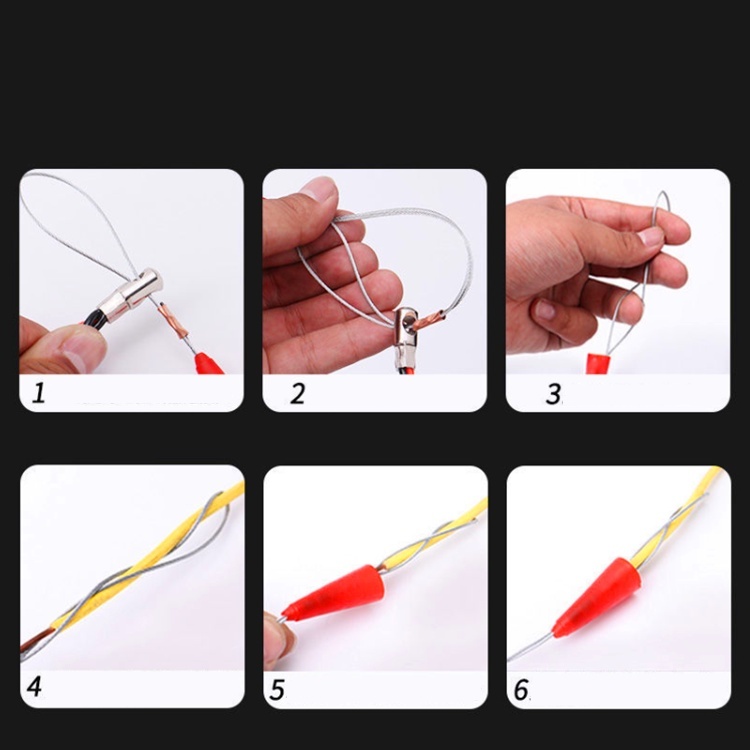 1

2

3

4

5

6