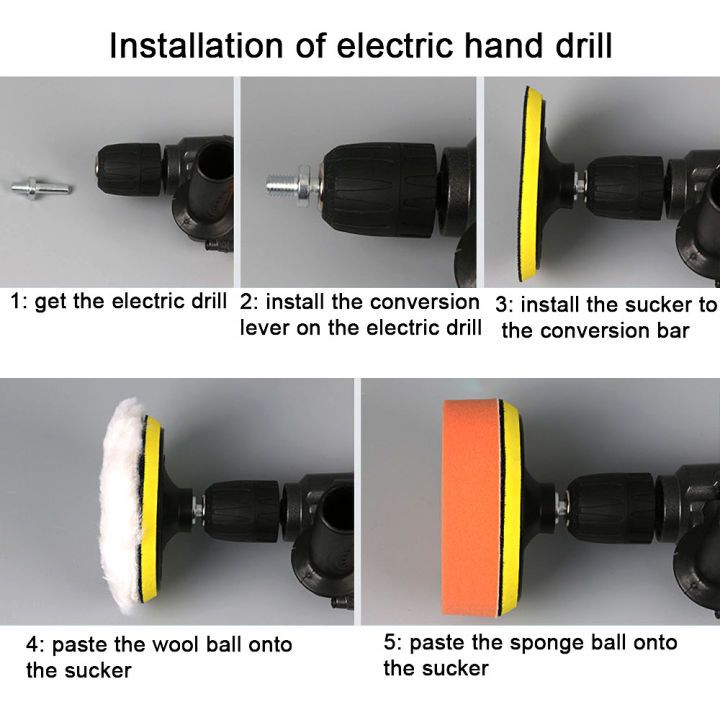 Installation of electric hand drill

1: get the electric drill

2: install the conversion lever on the electric drill

3: install the sucker to the conversion bar

4: paste the wool ball onto the sucker

5: paste the sponge ball onto the sucker