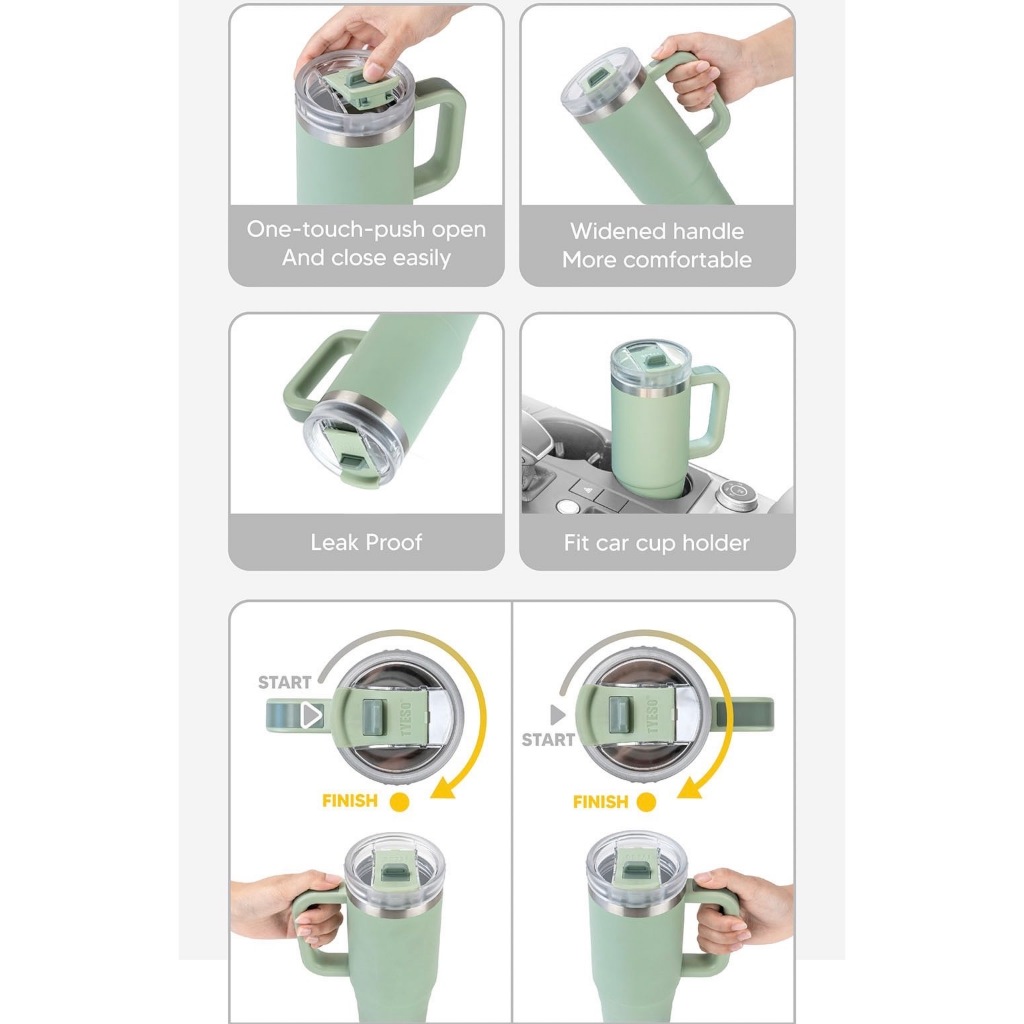 One-touch-push open
And close easily

Widened handle
More comfortable

Leak Proof

Fit car cup holder

START
TYESO
FINISH

START
TYESO
FINISH