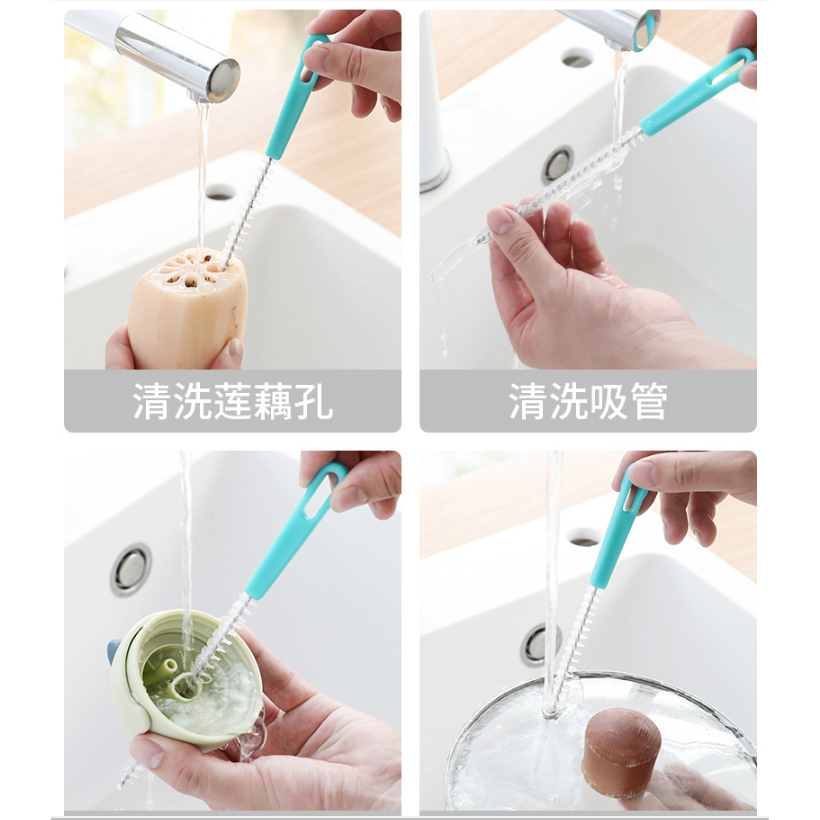 清洗莲藕孔

清洗吸管