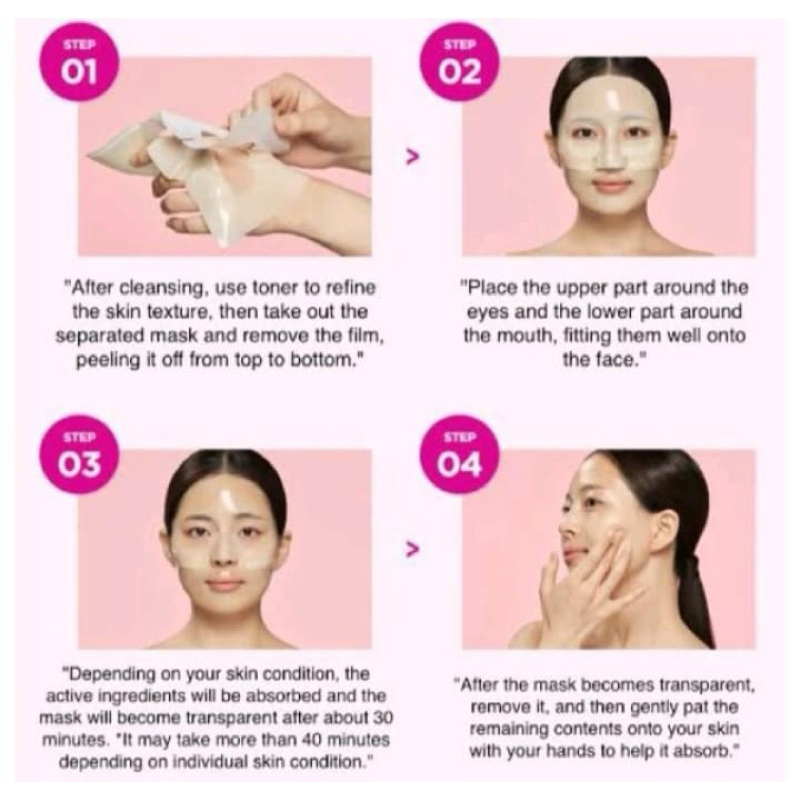 STEP
01

"After cleansing, use toner to refine the skin texture, then take out the separated mask and remove the film, peeling it off from top to bottom."

>

STEP
02

"Place the upper part around the eyes and the lower part around the mouth, fitting them well onto the face."

STEP
03

"Depending on your skin condition, the active ingredients will be absorbed and the mask will become transparent after about 30 minutes. "It may take more than 40 minutes depending on individual skin condition."

>

STEP
04

"After the mask becomes transparent, remove it, and then gently pat the remaining contents onto your skin with your hands to help it absorb."