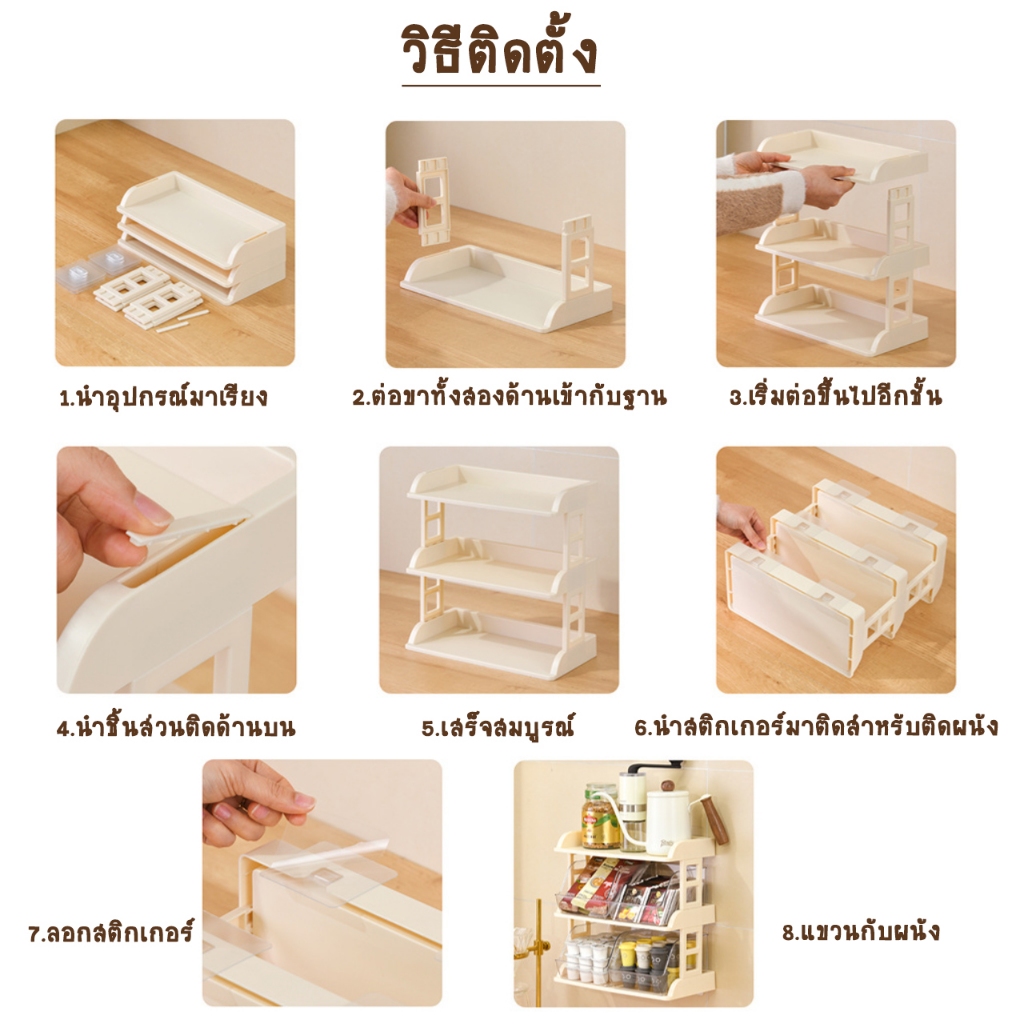 วิธีติดตั้ง

1.นำอุปกรณ์มาเรียง

2.ต่อขาทั้งสองด้านเข้ากับฐาน

3.เริ่มต่อขึ้นไปอีกชั้น

4.นำชิ้นส่วนติดด้านบน

5.เสร็จสมบูรณ์

6.นำสติกเกอร์มาติดสำหรับติดผนัง

7.ลอกสติกเกอร์

8.แขวนกับผนัง