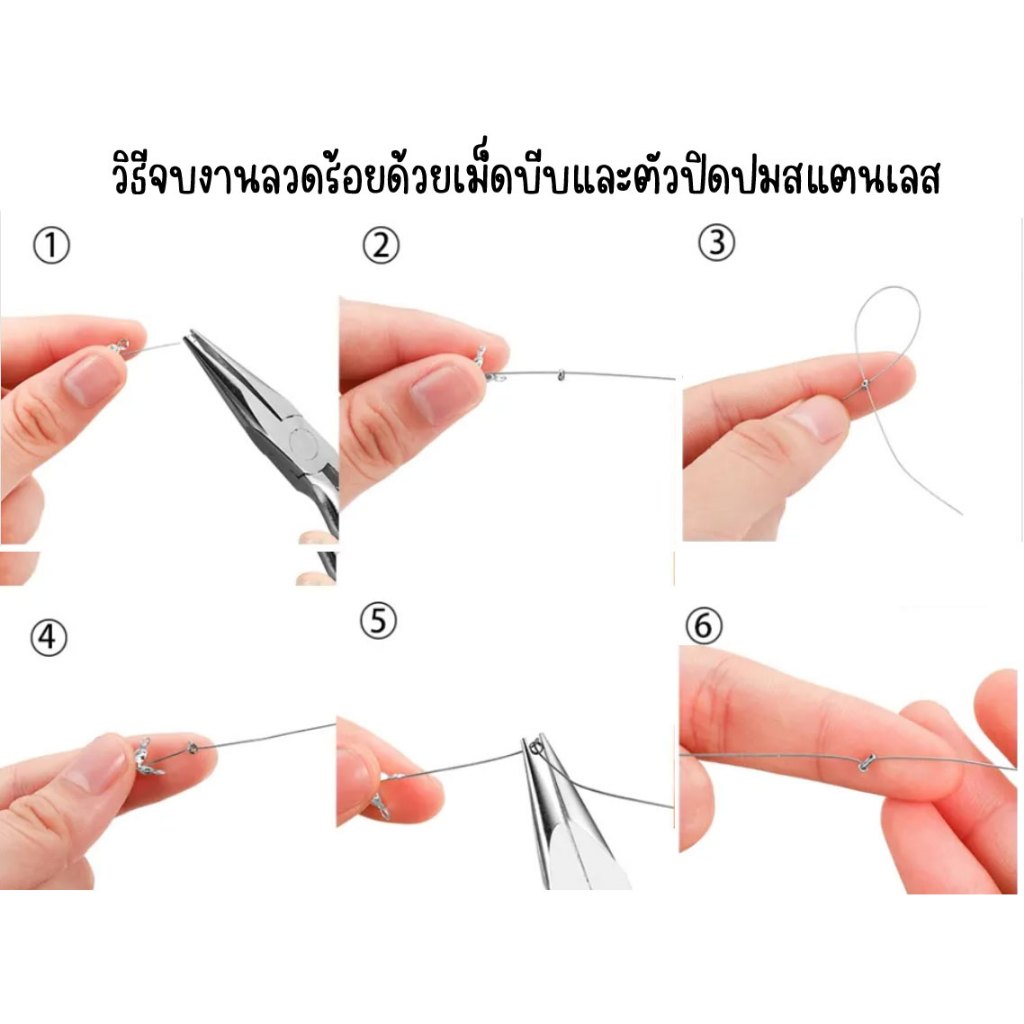 วิธีจบงานลวดร้อยด้วยเม็ดบีบและตัวปิดปมสแตนเลส

①

②

③

④

⑤

⑥