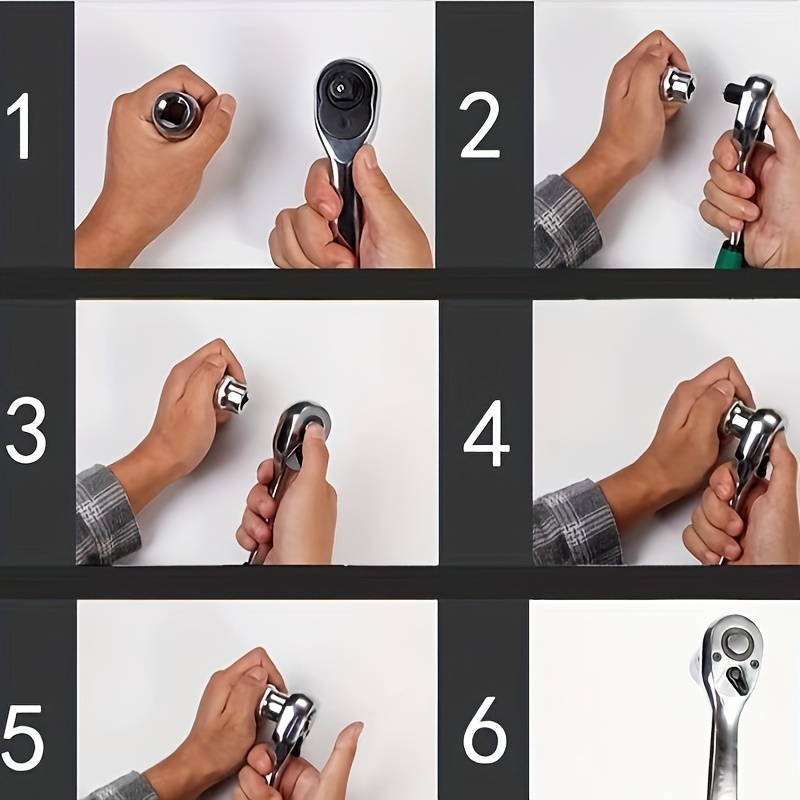 1
2
3
4
5
6