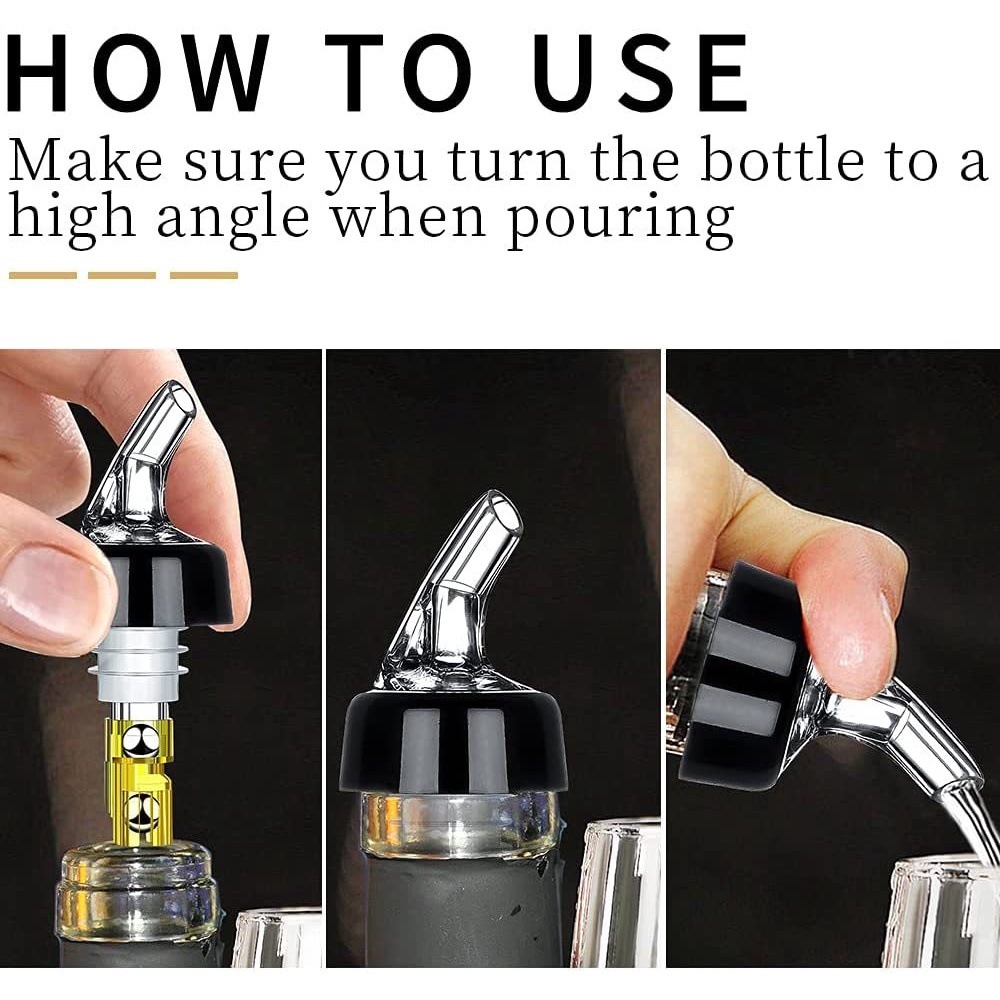 HOW TO USE
Make sure you turn the bottle to a high angle when pouring