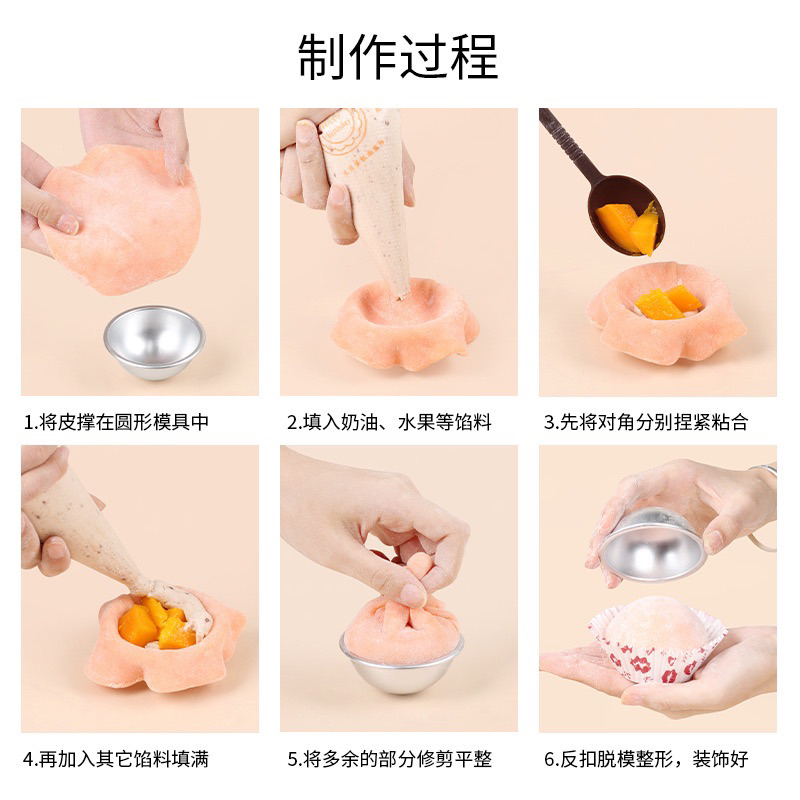 制作过程

1.将皮撑在圆形模具中

2.填入奶油、水果等馅料

3.先将对角分别捏紧粘合

4.再加入其它馅料填满

5.将多余的部分修剪平整

6.反扣脱模整形，装饰好