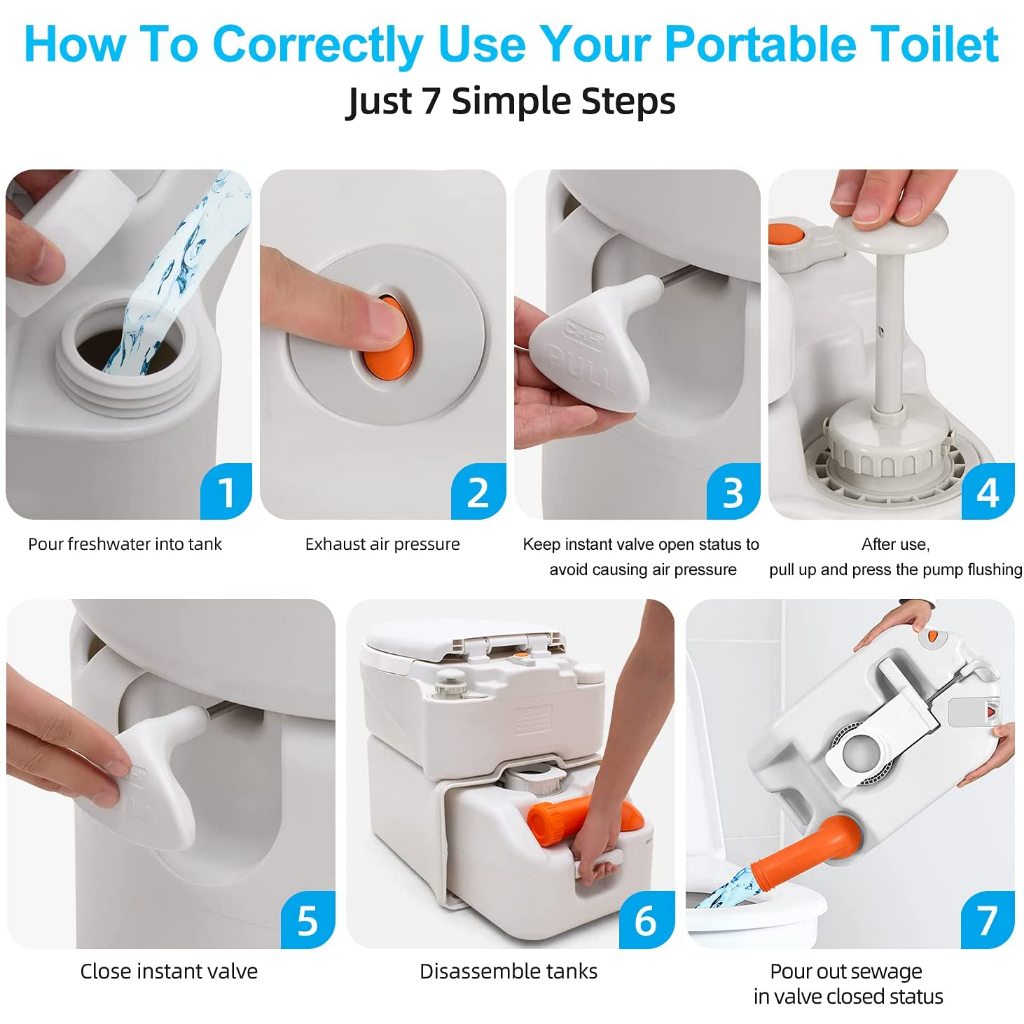 How To Correctly Use Your Portable Toilet

Just 7 Simple Steps

PULL

1

Pour freshwater into tank

2

Exhaust air pressure

3

Keep instant valve open status to avoid causing air pressure

4

After use, pull up and press the pump flushing

5

Close instant valve

6

Disassemble tanks

7

Pour out sewage in valve closed status