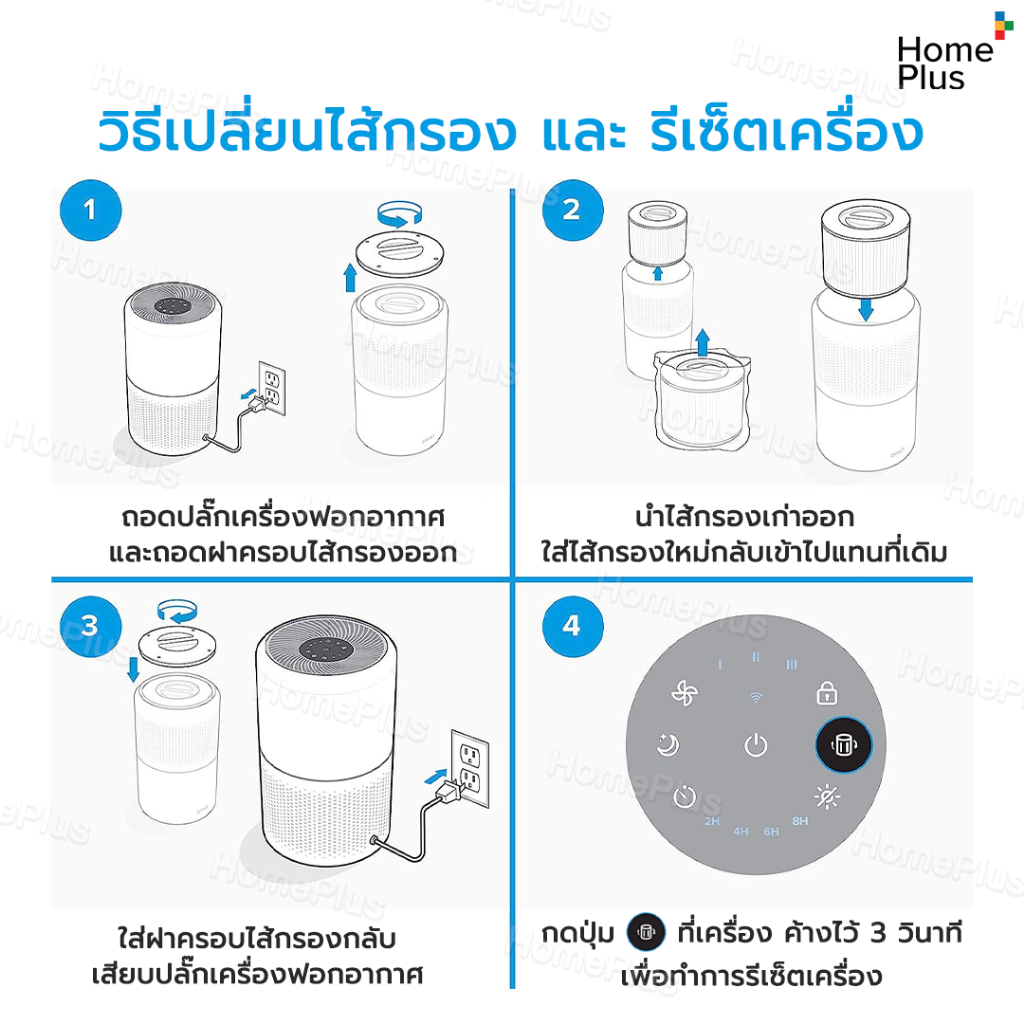 Home Plus

วิธีเปลี่ยนไส้กรอง และ รีเซ็ตเครื่อง

1

ถอดปลั๊กเครื่องฟอกอากาศ และถอดฝาครอบไส้กรองออก

2

นำไส้กรองเก่าออก ใส่ไส้กรองใหม่กลับเข้าไปแทนที่เดิม

3

ใส่ฝาครอบไส้กรองกลับ เสียบปลั๊กเครื่องฟอกอากาศ

4

I II III

2H 4H 6H 8H

กดปุ่ม ที่เครื่อง ค้างไว้ 3 วินาที เพื่อทำการรีเซ็ตเครื่อง

HomePlus