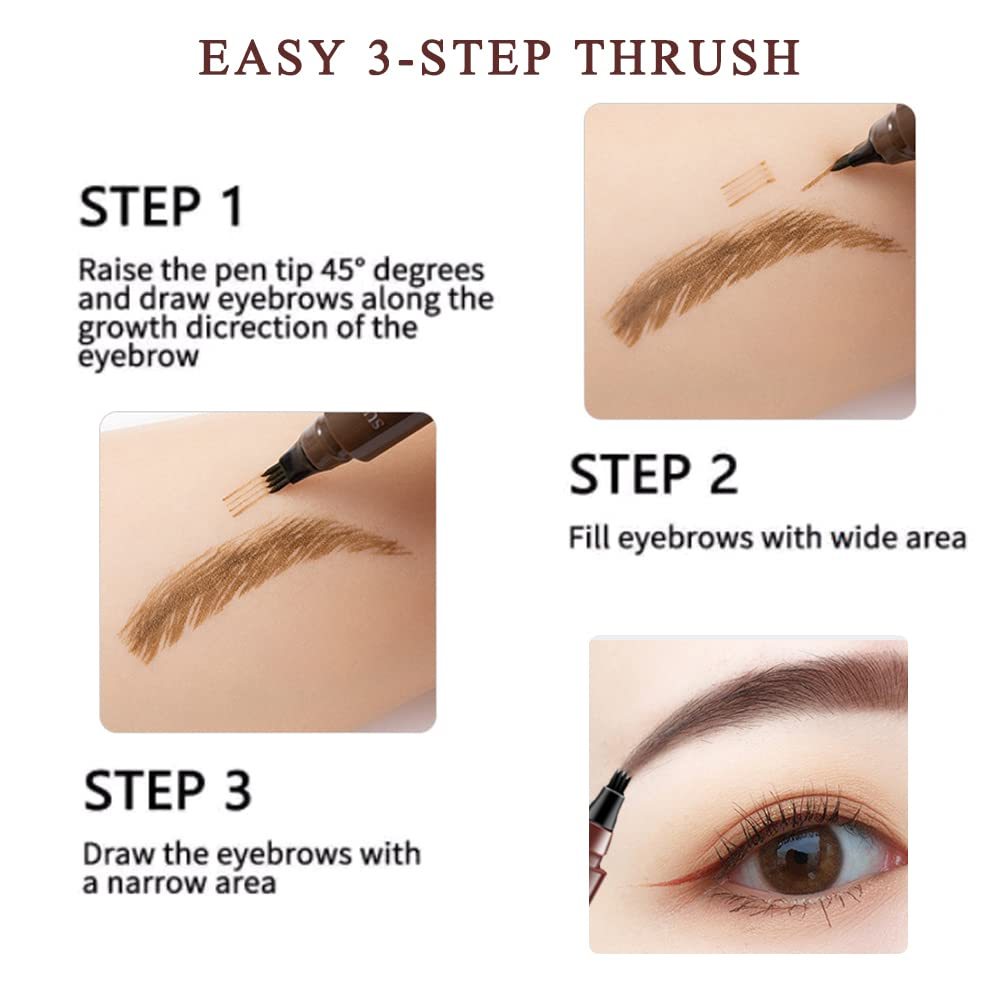 EASY 3-STEP THRUSH

STEP 1

Raise the pen tip 45° degrees and draw eyebrows along the growth dicrection of the eyebrow

STEP 2

Fill eyebrows with wide area

STEP 3

Draw the eyebrows with a narrow area