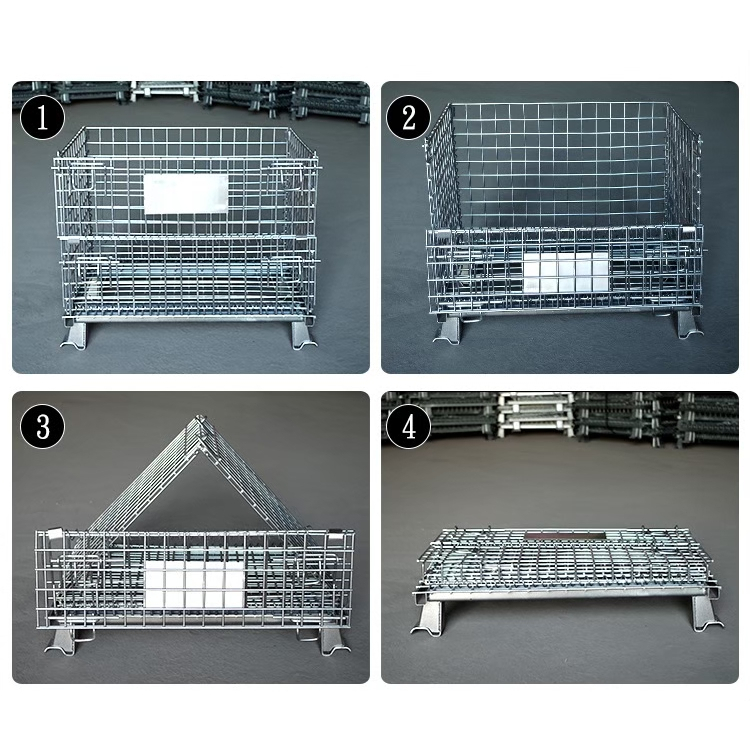 1

2

3

4