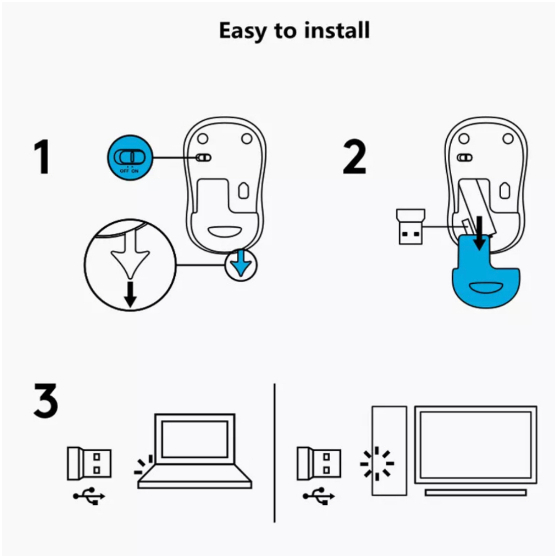 Easy to install

1

OFF ON

2

3