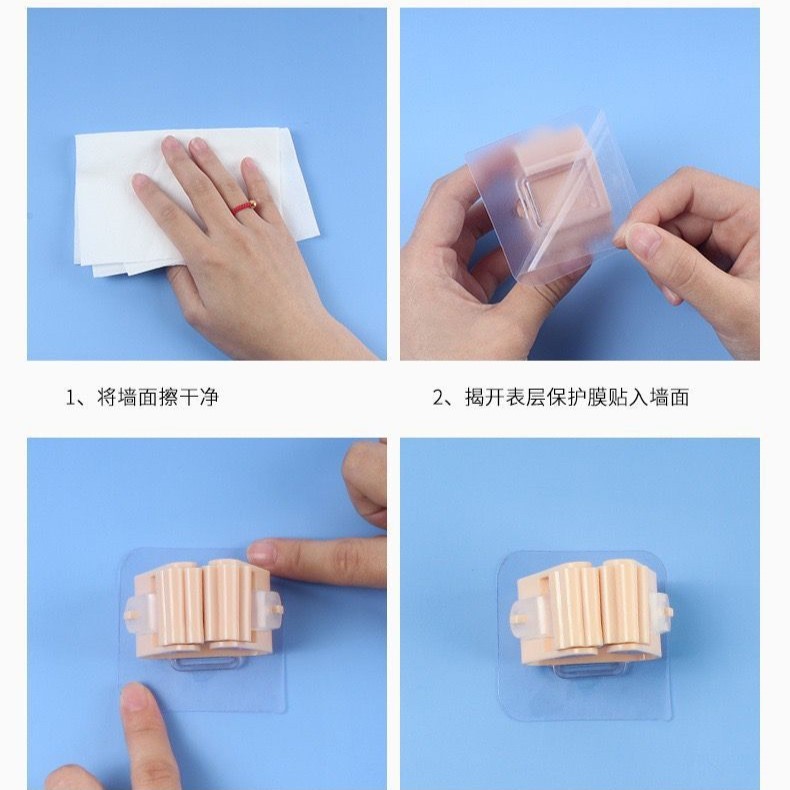 1、将墙面擦干净

2、揭开表层保护膜贴入墙面