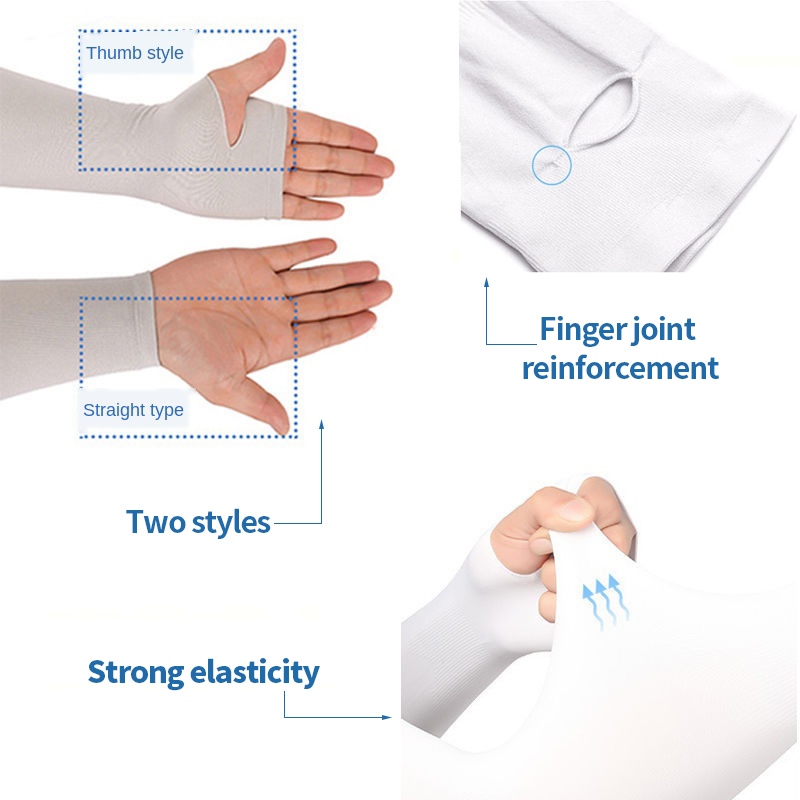 Thumb style

Straight type

Two styles

Finger joint reinforcement

Strong elasticity