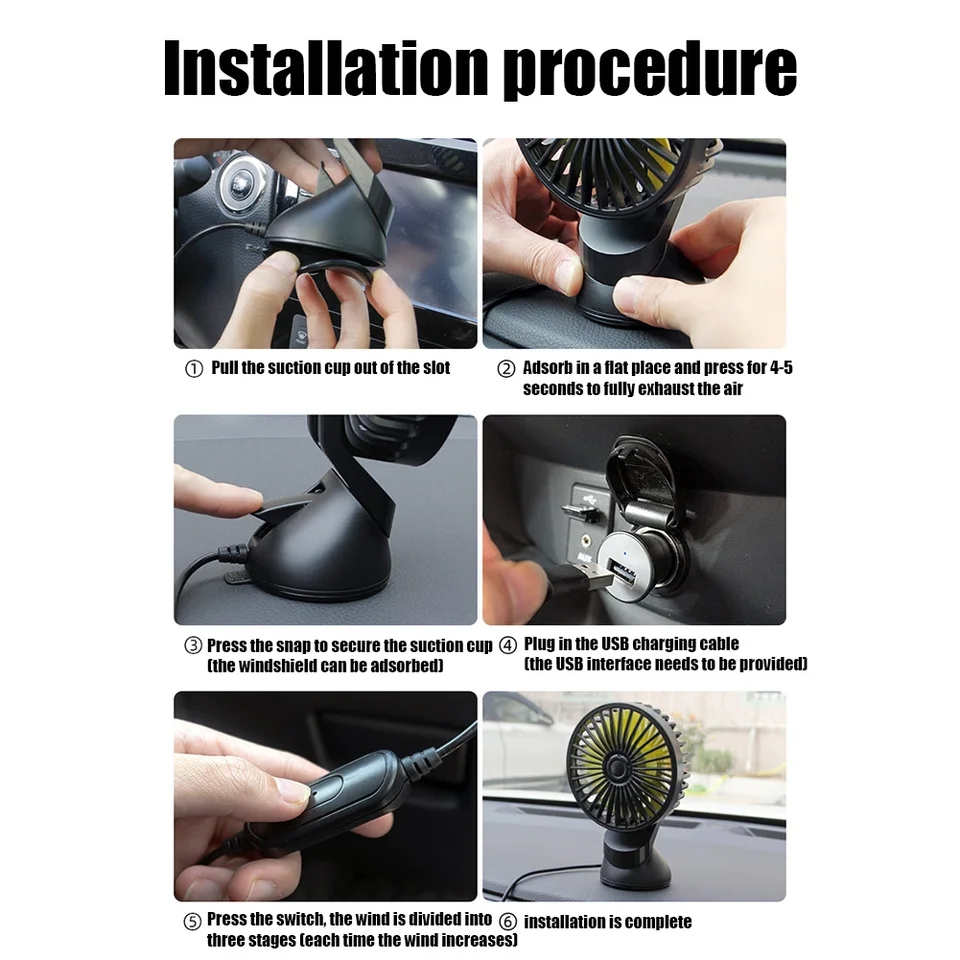 Installation procedure

① Pull the suction cup out of the slot

② Adsorb in a flat place and press for 4-5 seconds to fully exhaust the air

③ Press the snap to secure the suction cup (the windshield can be adsorbed)

④ Plug in the USB charging cable (the USB interface needs to be provided)

⑤ Press the switch, the wind is divided into three stages (each time the wind increases)

⑥ installation is complete