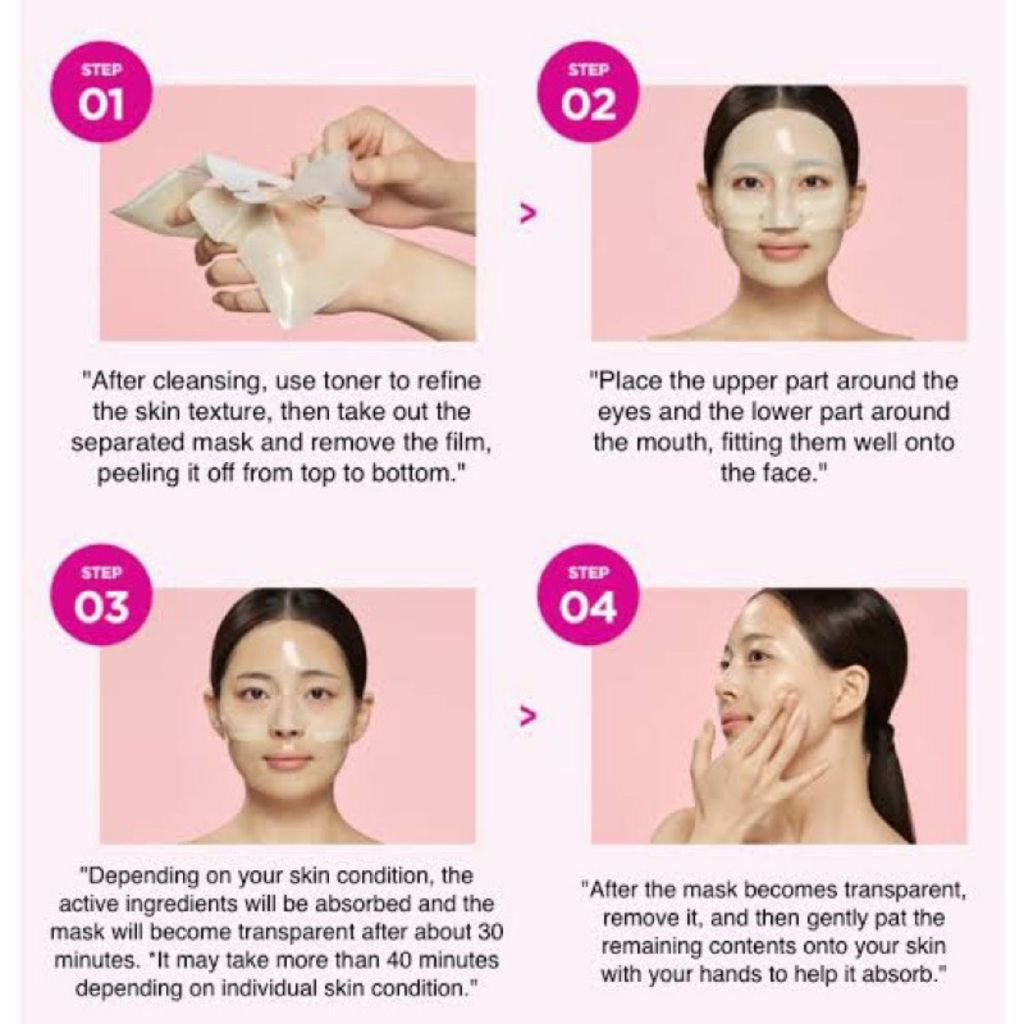 STEP 01

"After cleansing, use toner to refine the skin texture, then take out the separated mask and remove the film, peeling it off from top to bottom."

>

STEP 02

"Place the upper part around the eyes and the lower part around the mouth, fitting them well onto the face."

STEP 03

"Depending on your skin condition, the active ingredients will be absorbed and the mask will become transparent after about 30 minutes. *It may take more than 40 minutes depending on individual skin condition."

>

STEP 04

"After the mask becomes transparent, remove it, and then gently pat the remaining contents onto your skin with your hands to help it absorb."