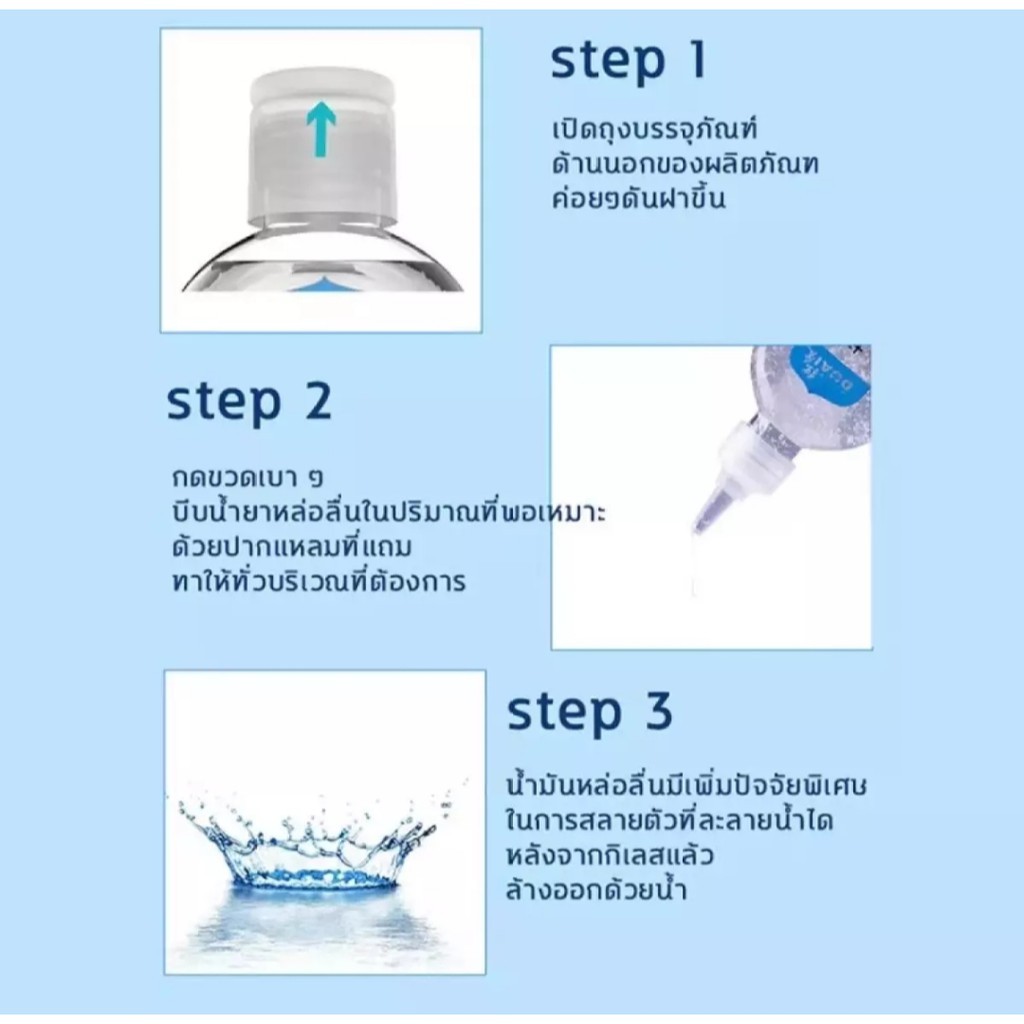 step 1

เปิดถุงบรรจุภัณฑ์
ด้านนอกของผลิตภัณฑ
ค่อยๆดันฝาขึ้น

step 2

กดขวดเบา ๆ
บีบน้ำยาหล่อลื่นในปริมาณที่พอเหมาะ
ด้วยปากแหลมที่แถม
ทาให้ทั่วบริเวณที่ต้องการ

step 3

น้ำมันหล่อลื่นมีเพิ่มปัจจัยพิเศษ
ในการสลายตัวที่ละลายน้ำได
หลังจากกิเลสแล้ว
ล้างออกด้วยน้ำ