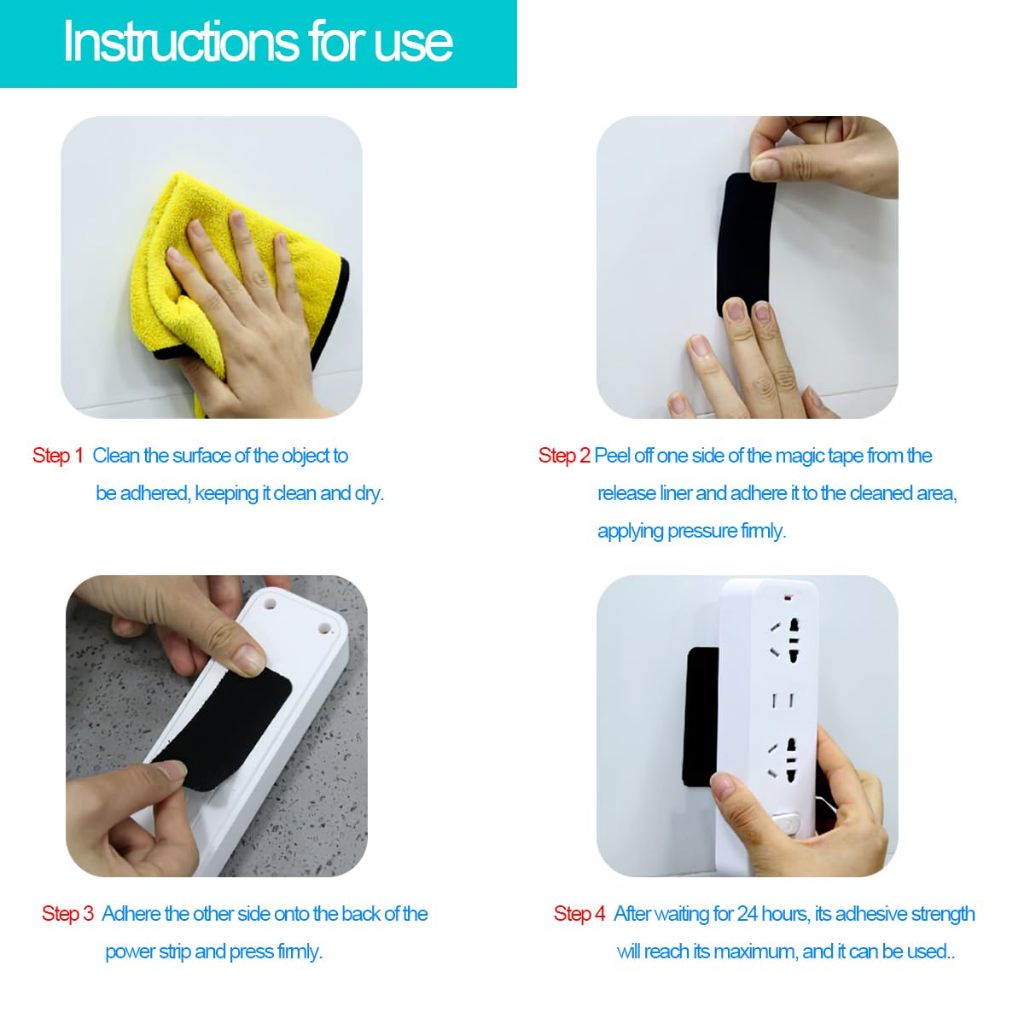 Instructions for use

Step 1 Clean the surface of the object to be adhered, keeping it clean and dry.

Step 2 Peel off one side of the magic tape from the release liner and adhere it to the cleaned area, applying pressure firmly.

Step 3 Adhere the other side onto the back of the power strip and press firmly.

Step 4 After waiting for 24 hours, its adhesive strength will reach its maximum, and it can be used..