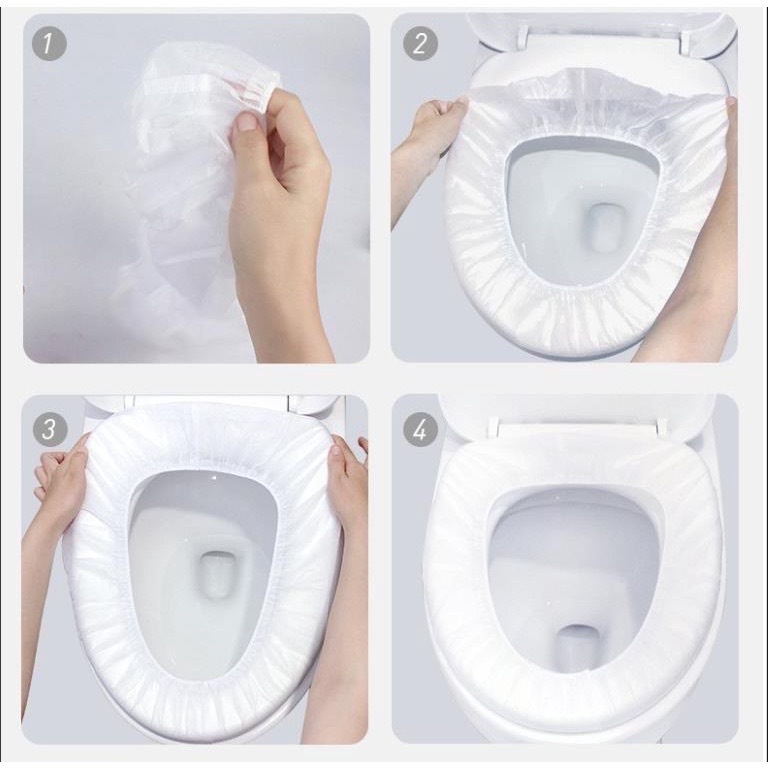 1

2

3

4