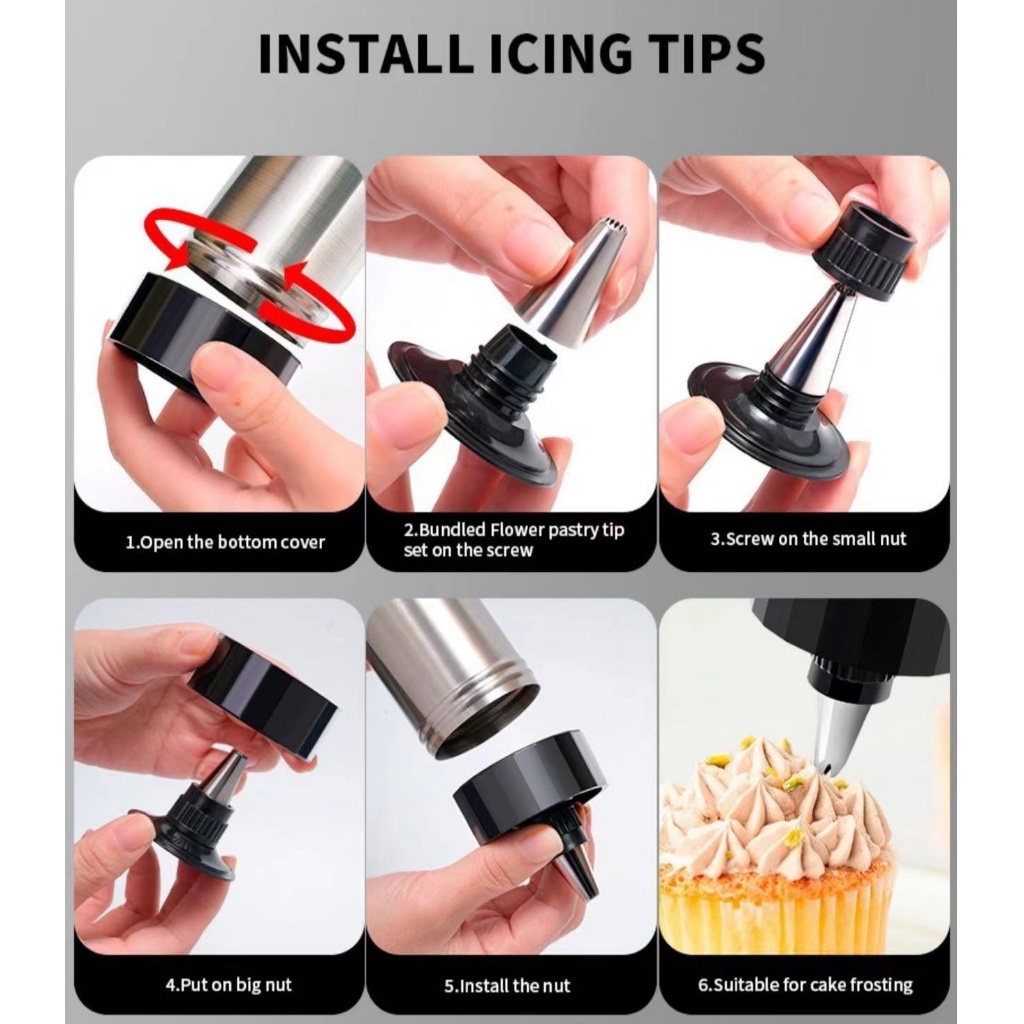 INSTALL ICING TIPS

1.Open the bottom cover

2.Bundled Flower pastry tip set on the screw

3.Screw on the small nut

4.Put on big nut

5.Install the nut

6.Suitable for cake frosting