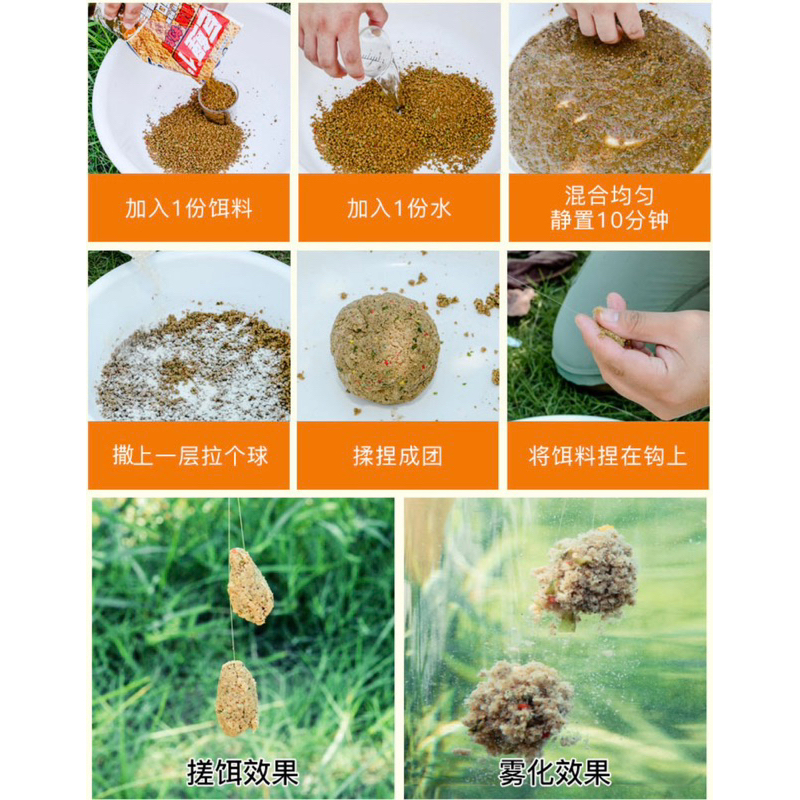 加入1份饵料

加入1份水

混合均匀
静置10分钟

撒上一层拉个球

揉捏成团

将饵料捏在钩上

搓饵效果

雾化效果