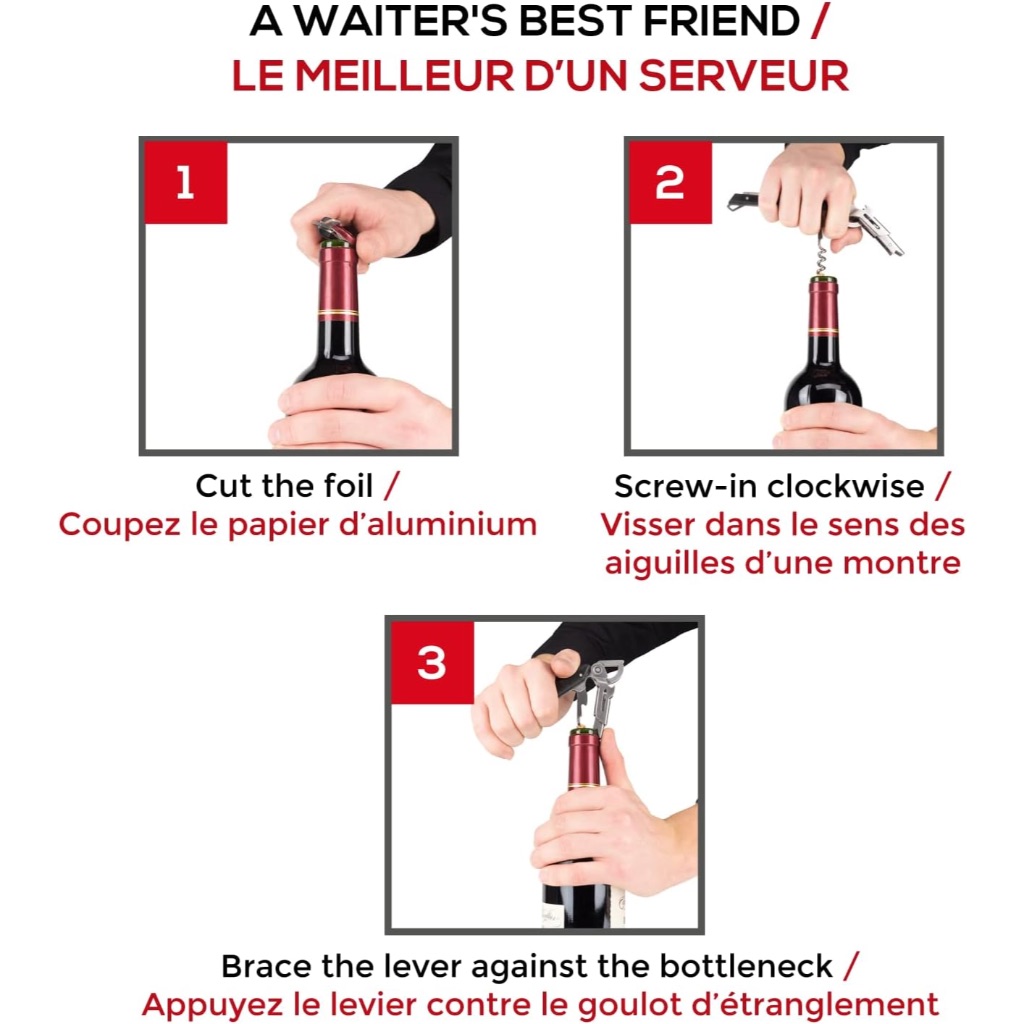 A WAITER'S BEST FRIEND /
LE MEILLEUR D'UN SERVEUR

1

Cut the foil /
Coupez le papier d'aluminium

2

Screw-in clockwise /
Visser dans le sens des aiguilles d'une montre

3

Brace the lever against the bottleneck /
Appuyez le levier contre le goulot d'étranglement