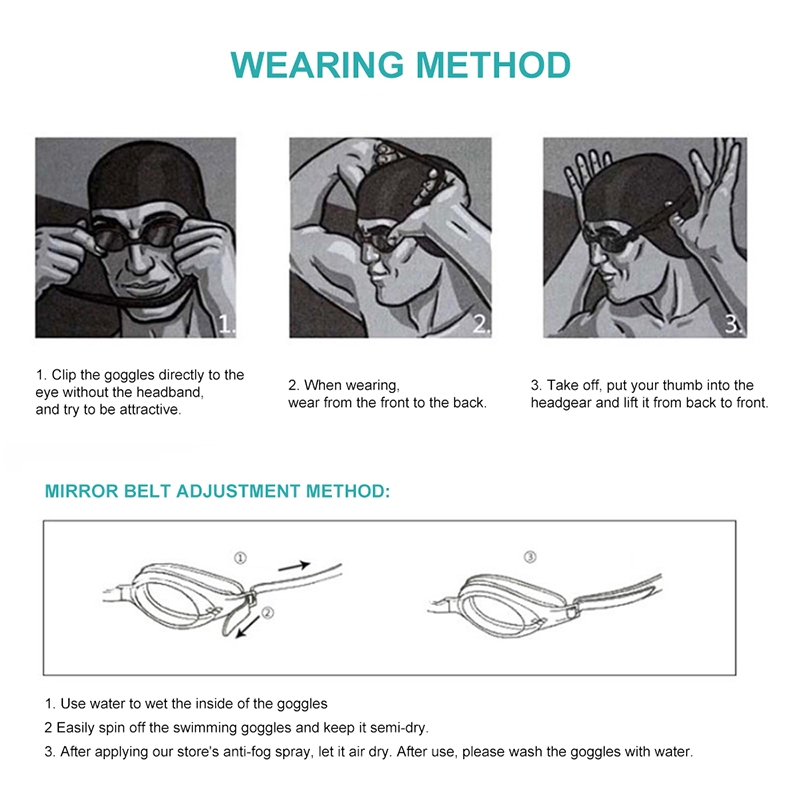 WEARING METHOD

1.

2.

3.

1. Clip the goggles directly to the eye without the headband, and try to be attractive.

2. When wearing, wear from the front to the back.

3. Take off, put your thumb into the headgear and lift it from back to front.

MIRROR BELT ADJUSTMENT METHOD:

①

②

③

1. Use water to wet the inside of the goggles

2 Easily spin off the swimming goggles and keep it semi-dry.

3. After applying our store's anti-fog spray, let it air dry. After use, please wash the goggles with water.