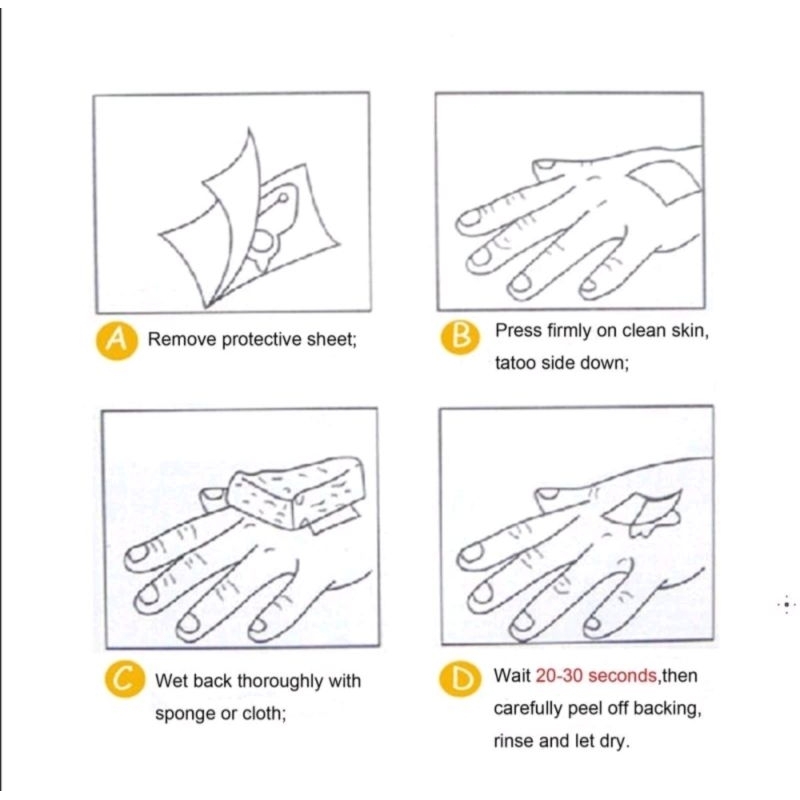 A Remove protective sheet;

B Press firmly on clean skin, tatoo side down;

C Wet back thoroughly with sponge or cloth;

D Wait 20-30 seconds,then carefully peel off backing, rinse and let dry.