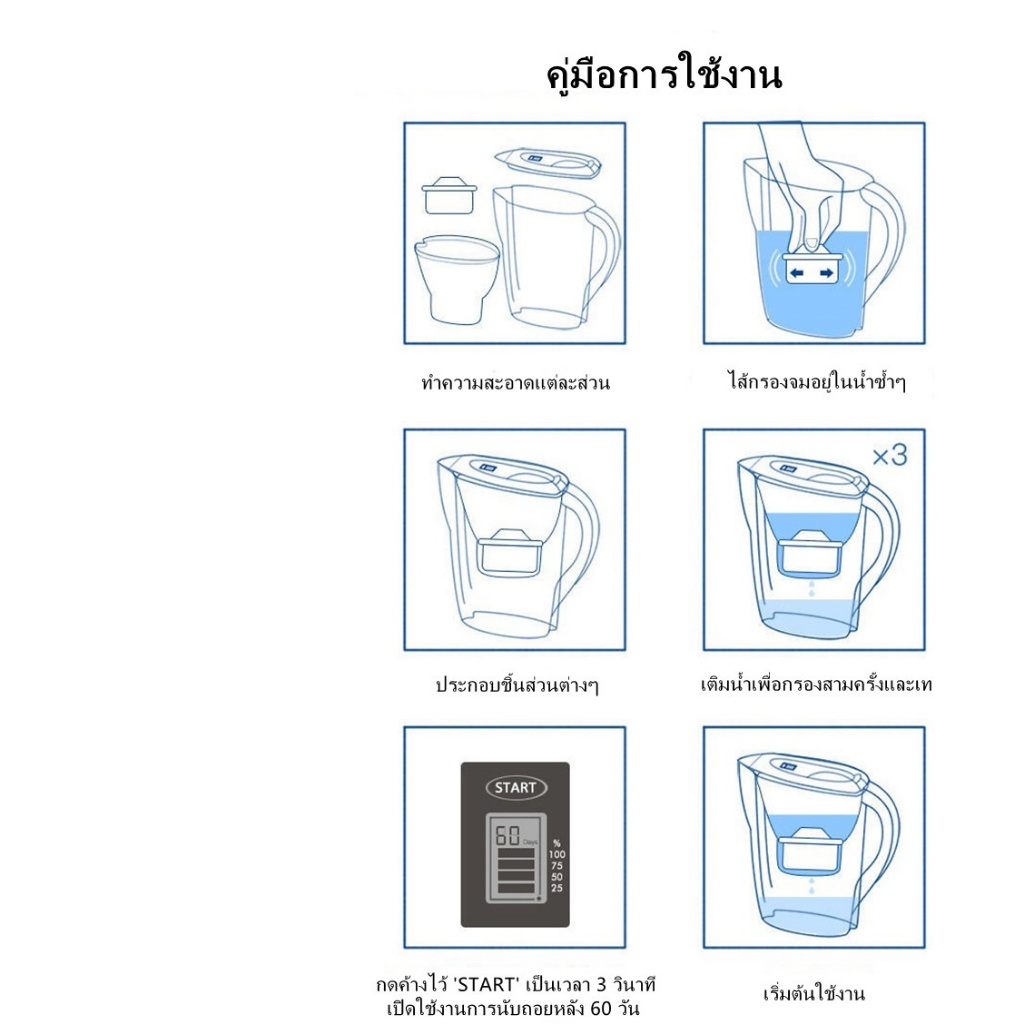 คู่มือการใช้งาน

ทำความสะอาดแต่ละส่วน

ไส้กรองจมอยู่ในน้ำซ้ำๆ

ประกอบชิ้นส่วนต่างๆ

×3

เติมน้ำเพื่อกรองสามครั้งและเท

START

60 Days

%
100
75
50
25

กดค้างไว้ 'START' เป็นเวลา 3 วินาที เปิดใช้งานการนับถอยหลัง 60 วัน

เริ่มต้นใช้งาน