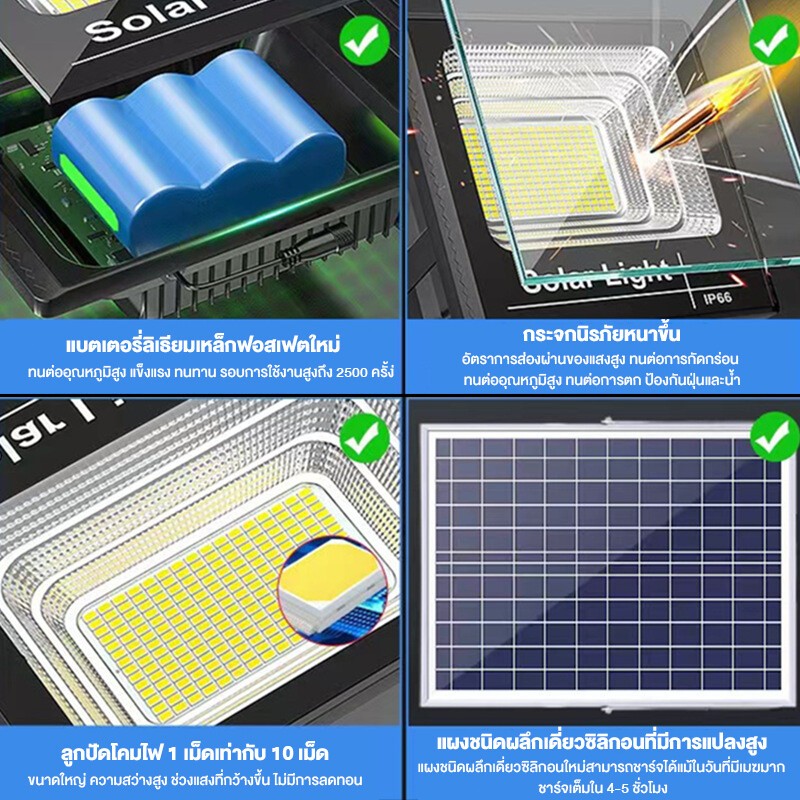 Solar

แบตเตอรี่ลิเธียมเหล็กฟอสเฟตใหม่

ทนต่ออุณหภูมิสูง แข็งแรง ทนทาน รอบการใช้งานสูงถึง 2500 ครั้ง

Solar Light

IP66

กระจกนิรภัยหนาขึ้น

อัตราการส่องผ่านของแสงสูง ทนต่อการกัดกร่อน ทนต่ออุณหภูมิสูง ทนต่อการตก ป้องกันฝุ่นและน้ำ

ลูกปัดโคมไฟ 1 เม็ดเท่ากับ 10 เม็ด

ขนาดใหญ่ ความสว่างสูง ช่วงแสงที่กว้างขึ้น ไม่มีการลดทอน

แผงชนิดผลึกเดี่ยวซิลิกอนที่มีการแปลงสูง

แผงชนิดผลึกเดี่ยวซิลิกอนใหม่สามารถชาร์จได้แม้ในวันที่มีเมฆมาก ชาร์จเต็มใน 4-5 ชั่วโมง