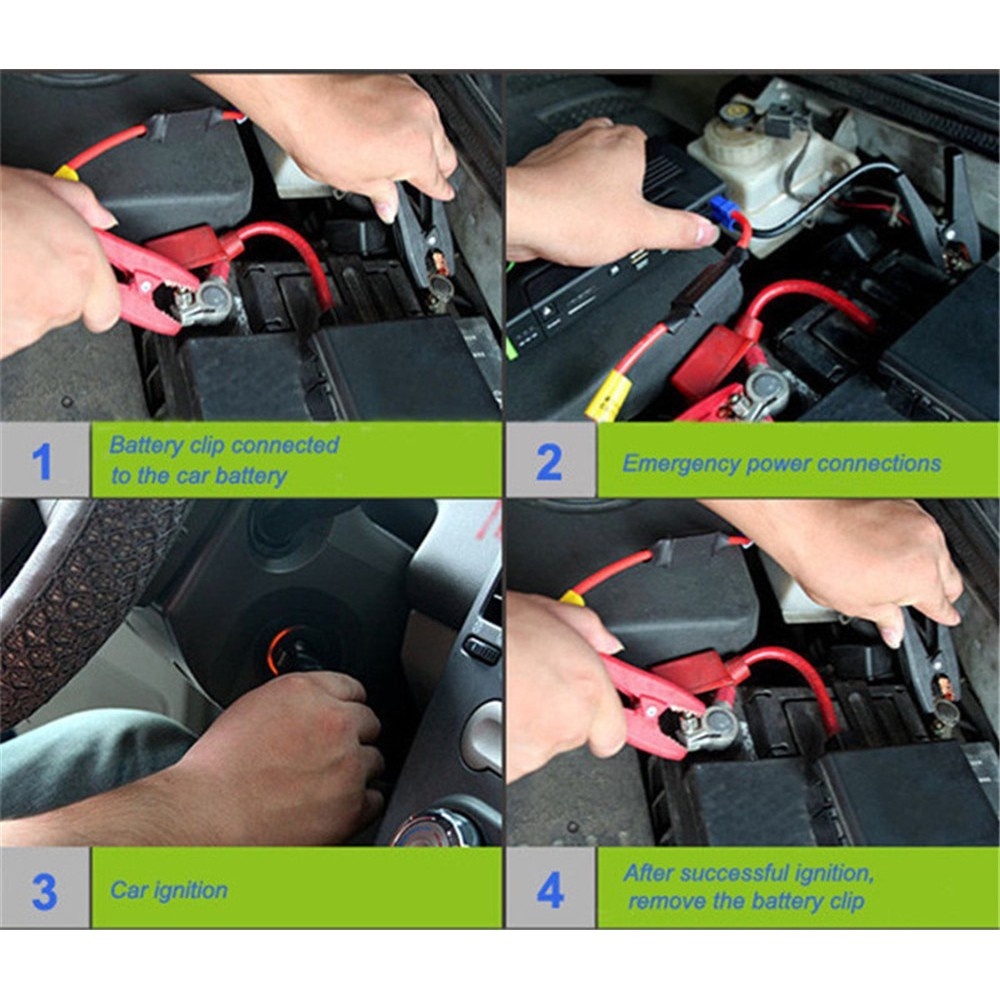 1 Battery clip connected to the car battery

2 Emergency power connections

3 Car ignition

4 After successful ignition, remove the battery clip