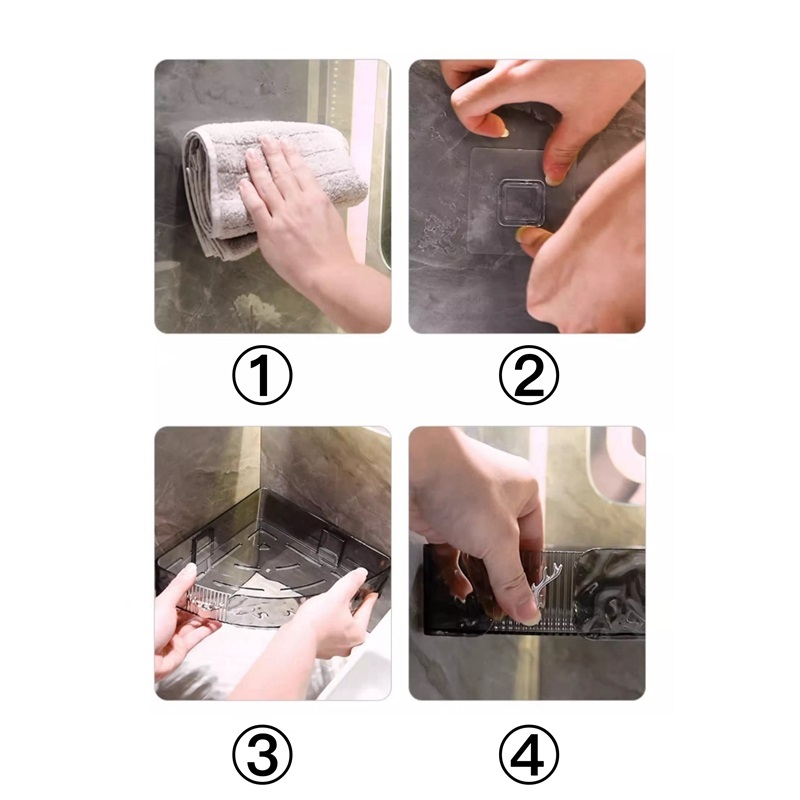 ①

②

③

④