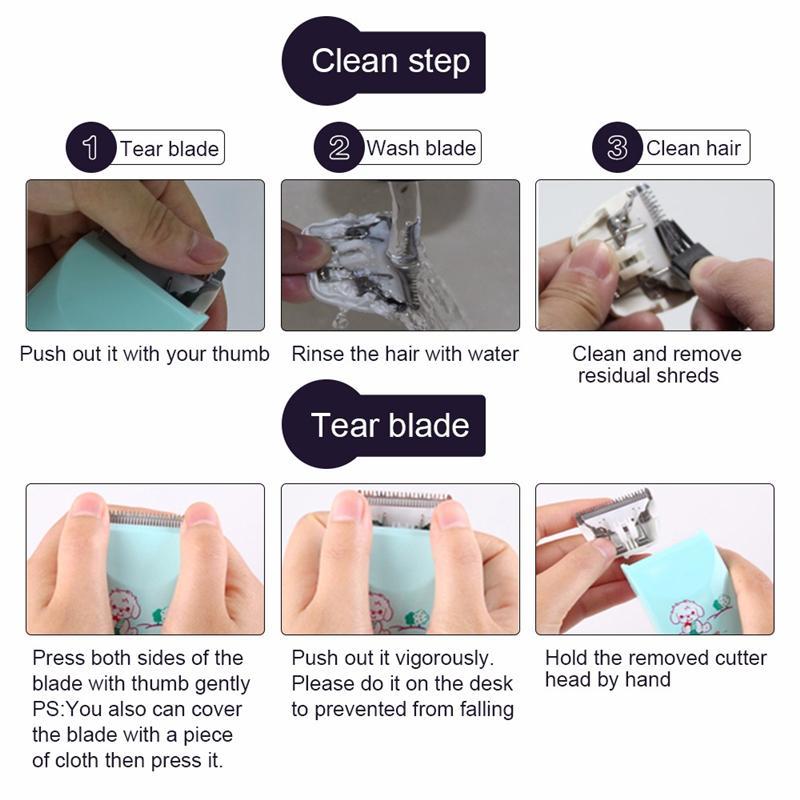 Clean step

1 Tear blade

2 Wash blade

3 Clean hair

Push out it with your thumb

Rinse the hair with water

Clean and remove residual shreds

Tear blade

Press both sides of the blade with thumb gently PS:You also can cover the blade with a piece of cloth then press it.

Push out it vigorously. Please do it on the desk to prevented from falling

Hold the removed cutter head by hand